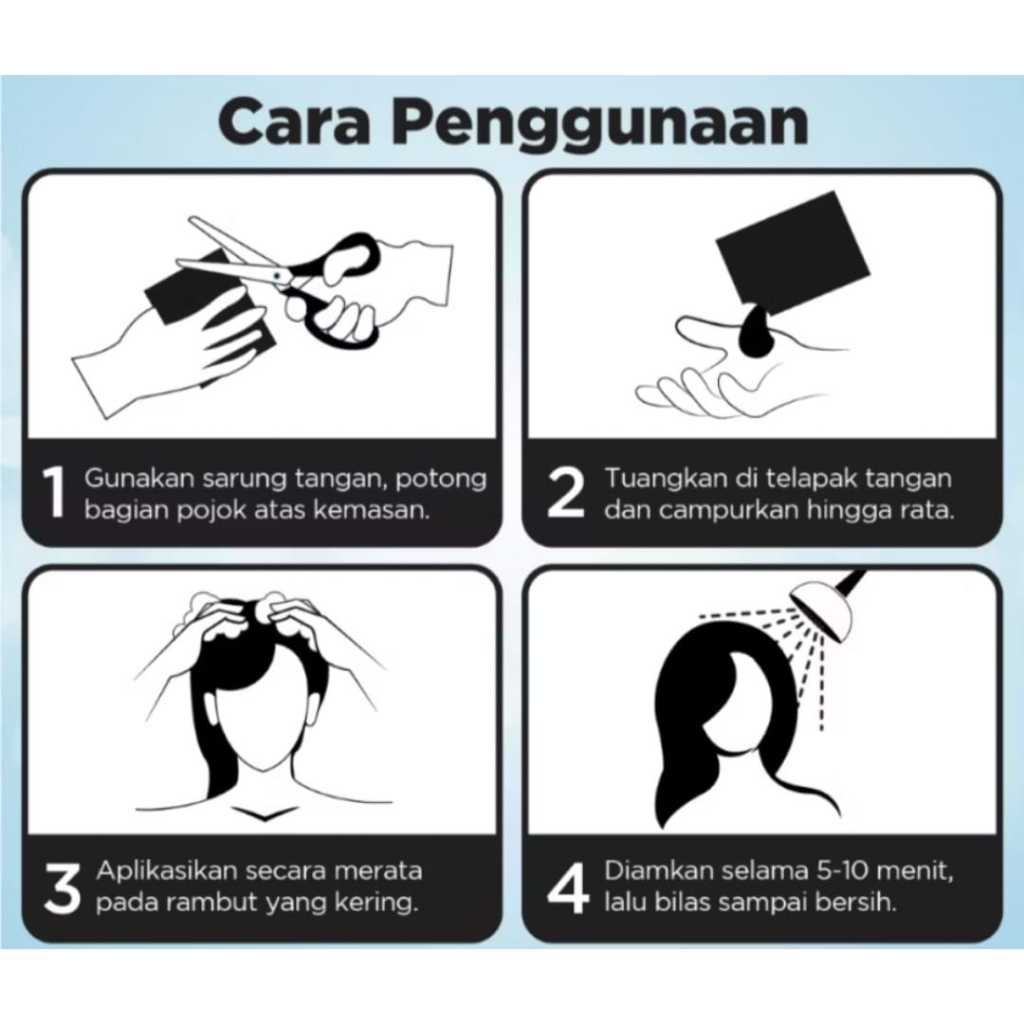 Cara Penggunaan

1 Gunakan sarung tangan, potong bagian pojok atas kemasan.

2 Tuangkan di telapak tangan dan campurkan hingga rata.

3 Aplikasikan secara merata pada rambut yang kering.

4 Diamkan selama 5-10 menit, lalu bilas sampai bersih.