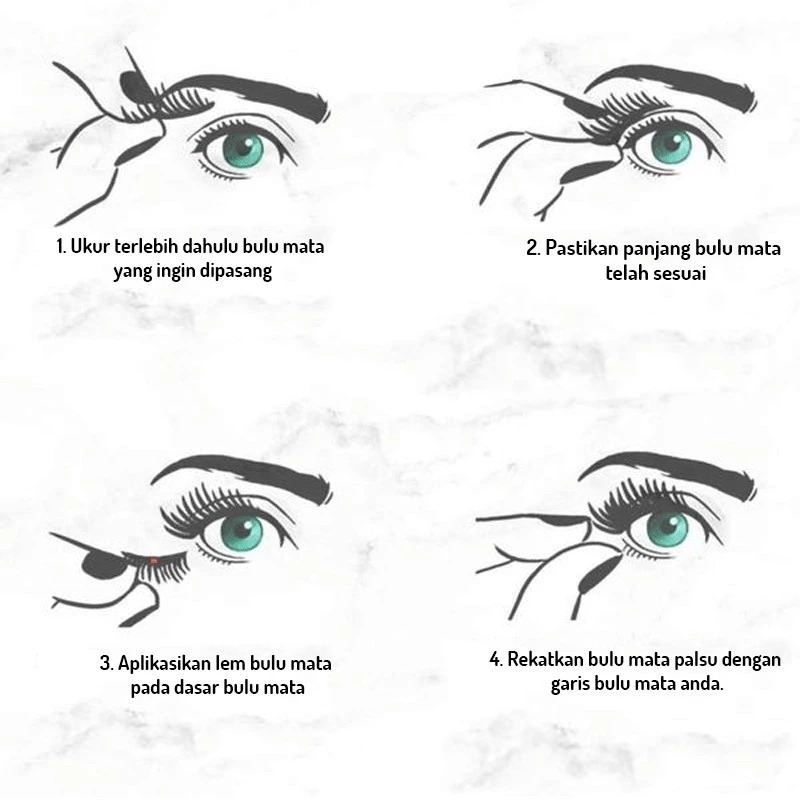 1. Ukur terlebih dahulu bulu mata yang ingin dipasang

2. Pastikan panjang bulu mata telah sesuai

3. Aplikasikan lem bulu mata pada dasar bulu mata

4. Rekatkan bulu mata palsu dengan garis bulu mata anda.