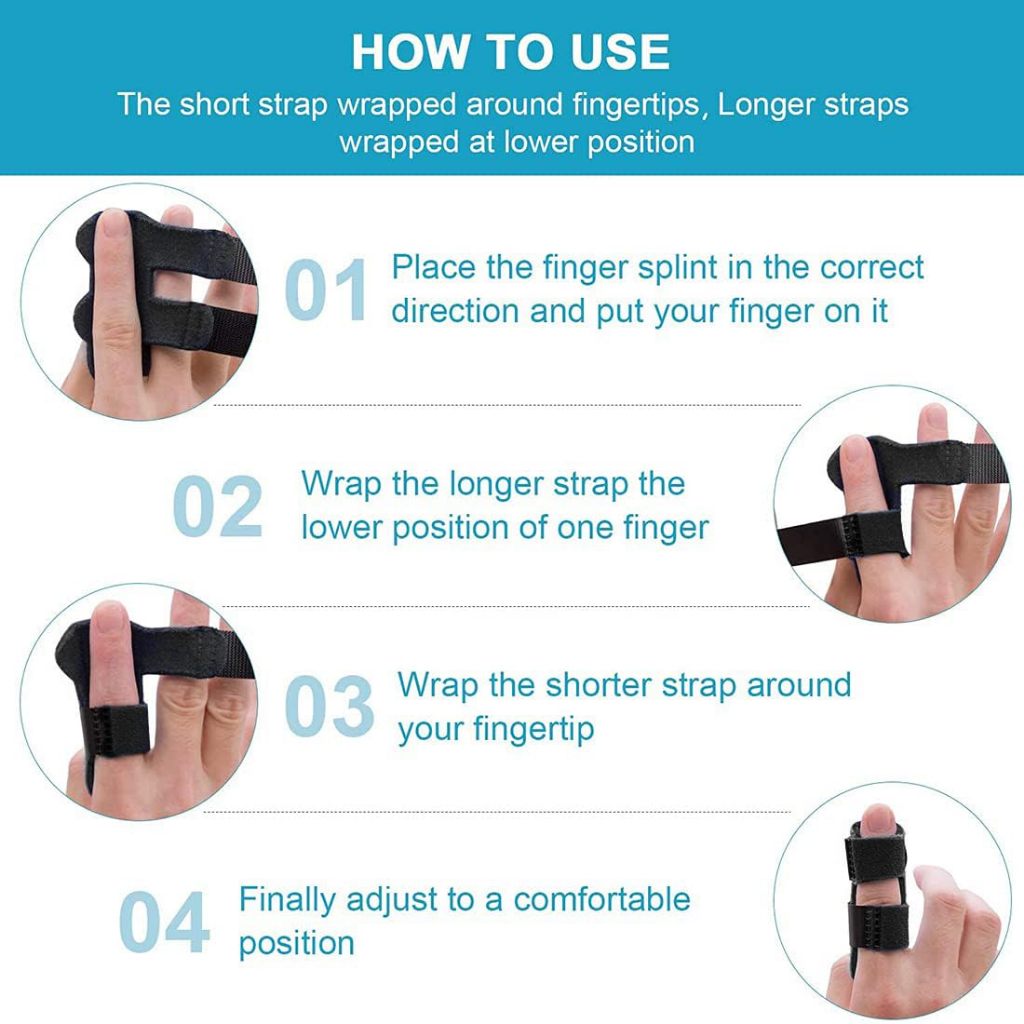 HOW TO USE
The short strap wrapped around fingertips, Longer straps wrapped at lower position

01 Place the finger splint in the correct direction and put your finger on it

02 Wrap the longer strap the lower position of one finger

03 Wrap the shorter strap around your fingertip

04 Finally adjust to a comfortable position