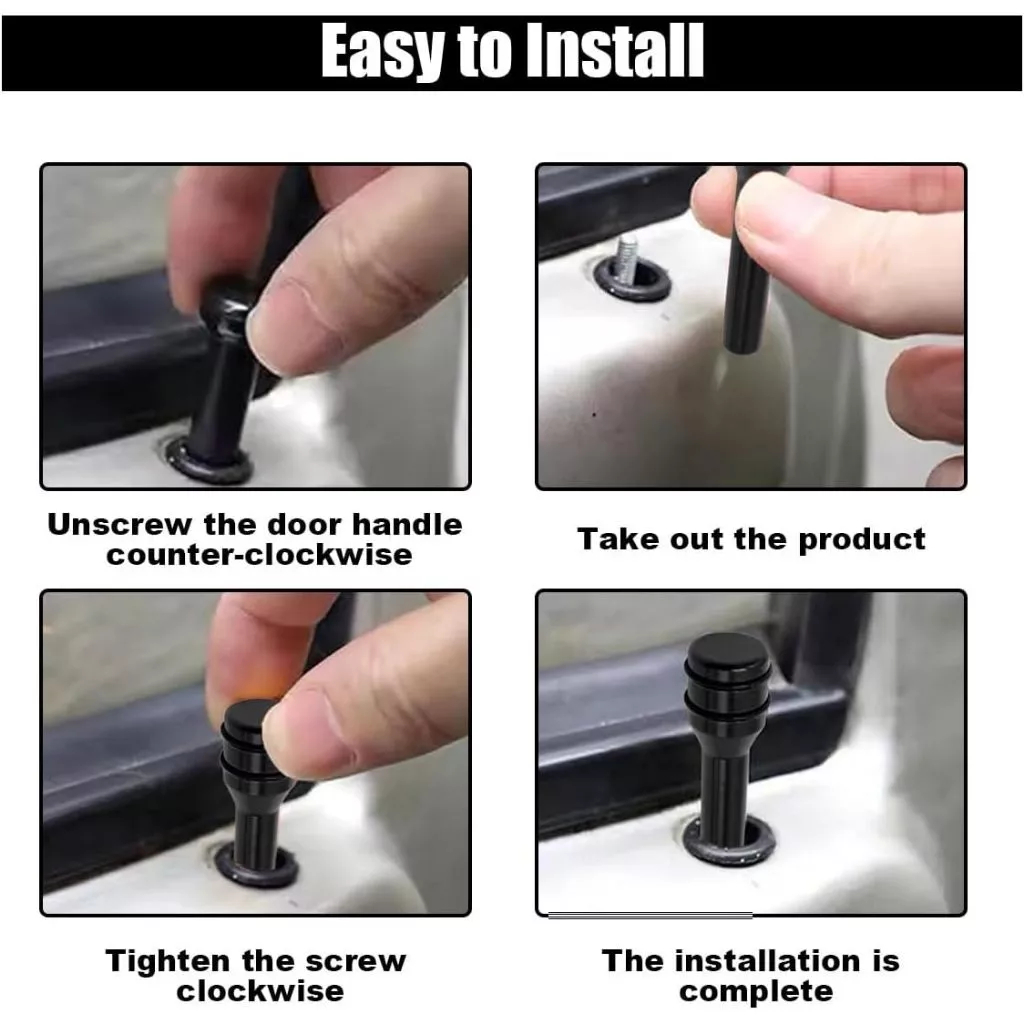 Easy to Install

Unscrew the door handle counter-clockwise

Take out the product

Tighten the screw clockwise

The installation is complete