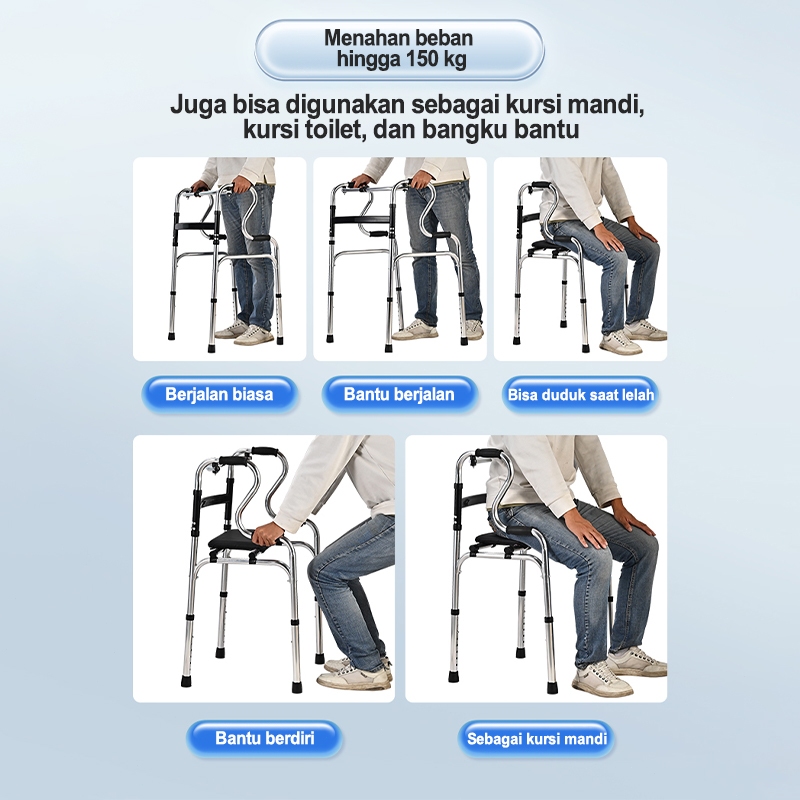 Menahan beban hingga 150 kg

Juga bisa digunakan sebagai kursi mandi, kursi toilet, dan bangku bantu

Berjalan biasa

Bantu berjalan

Bisa duduk saat lelah

Bantu berdiri

Sebagai kursi mandi