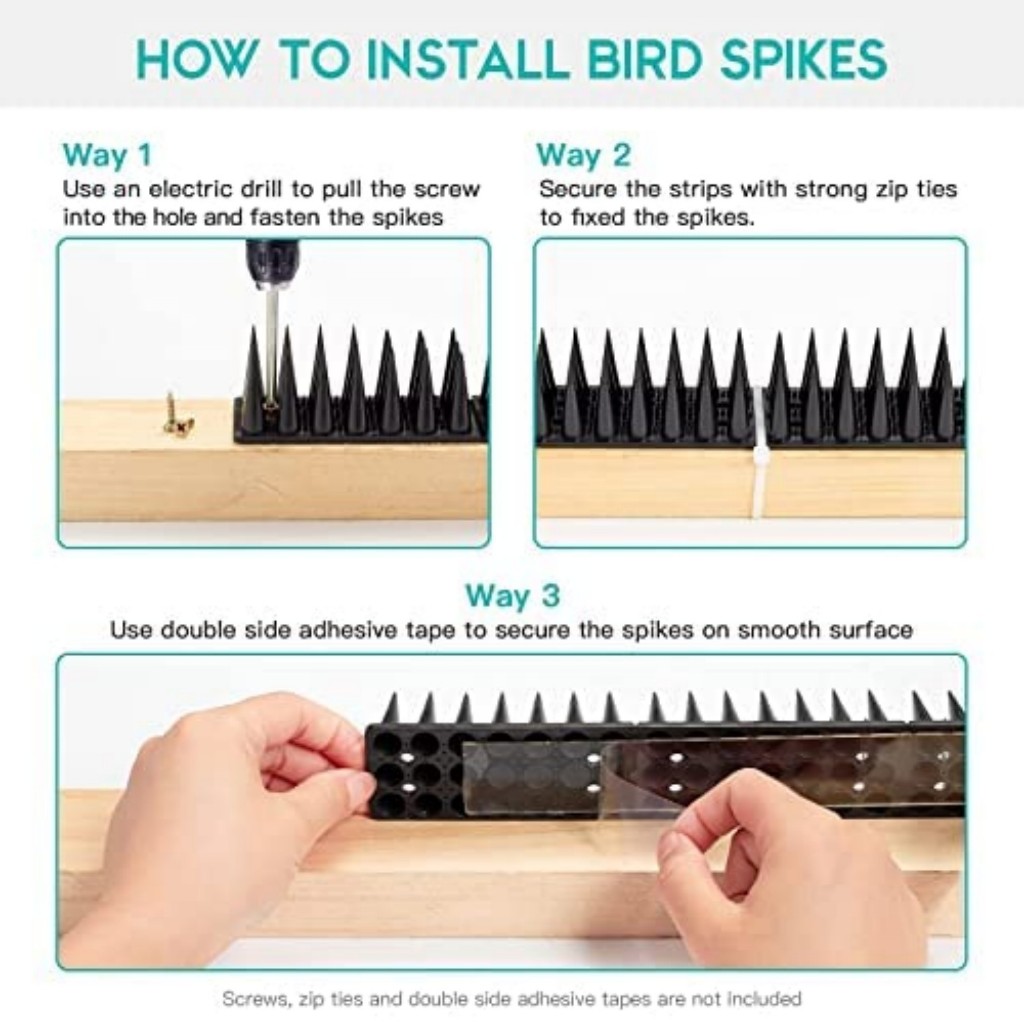 HOW TO INSTALL BIRD SPIKES

Way 1
Use an electric drill to pull the screw into the hole and fasten the spikes

Way 2
Secure the strips with strong zip ties to fixed the spikes.

Way 3
Use double side adhesive tape to secure the spikes on smooth surface

Screws, zip ties and double side adhesive tapes are not included