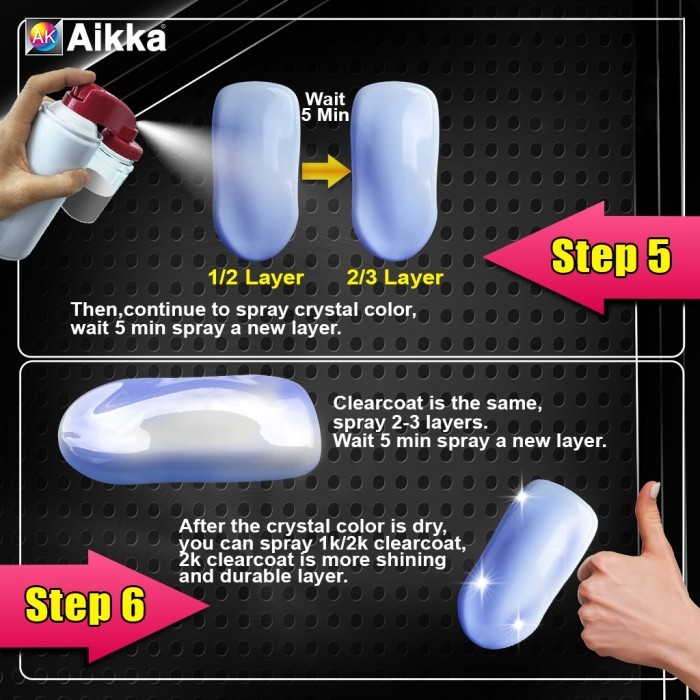 AK Aikka

Wait 5 Min

1/2 Layer

2/3 Layer

Step 5

Then,continue to spray crystal color, wait 5 min spray a new layer.

Clearcoat is the same, spray 2-3 layers. Wait 5 min spray a new layer.

After the crystal color is dry, you can spray 1k/2k clearcoat, 2k clearcoat is more shining and durable layer.

Step 6