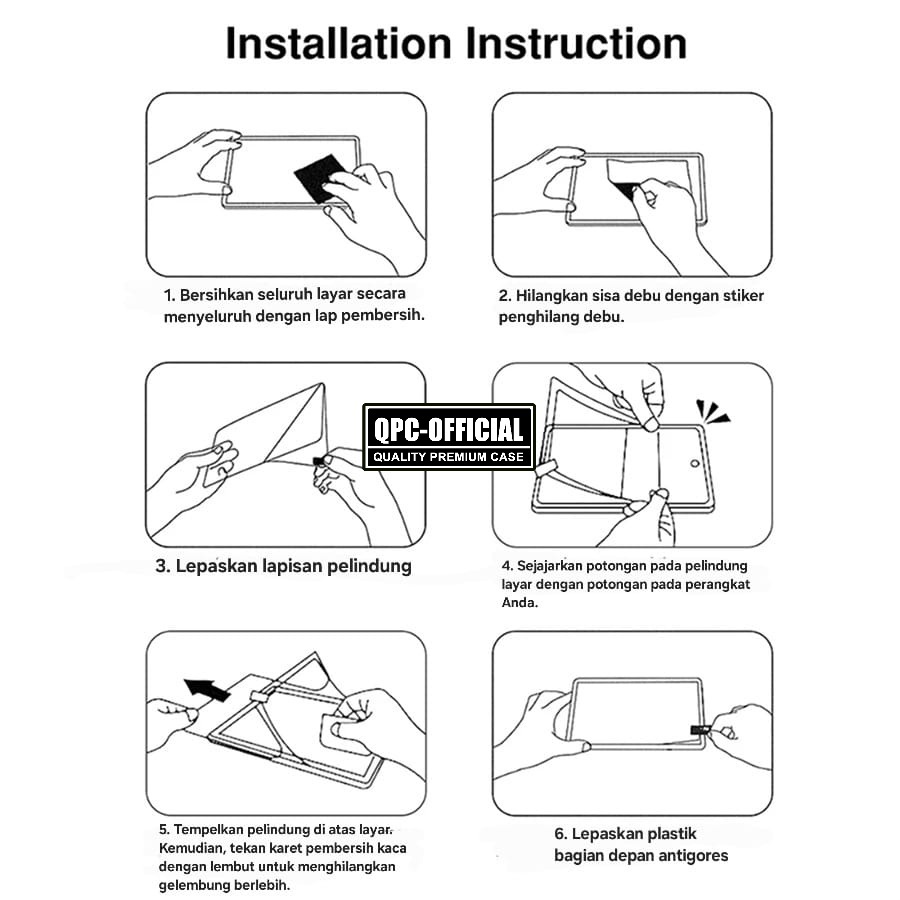 Installation Instruction

1. Bersihkan seluruh layar secara menyeluruh dengan lap pembersih.

2. Hilangkan sisa debu dengan stiker penghilang debu.

QPC-OFFICIAL
QUALITY PREMIUM CASE

3. Lepaskan lapisan pelindung

4. Sejajarkan potongan pada pelindung layar dengan potongan pada perangkat Anda.

5. Tempelkan pelindung di atas layar. Kemudian, tekan karet pembersih kaca dengan lembut untuk menghilangkan gelembung berlebih.

6. Lepaskan plastik bagian depan antigores