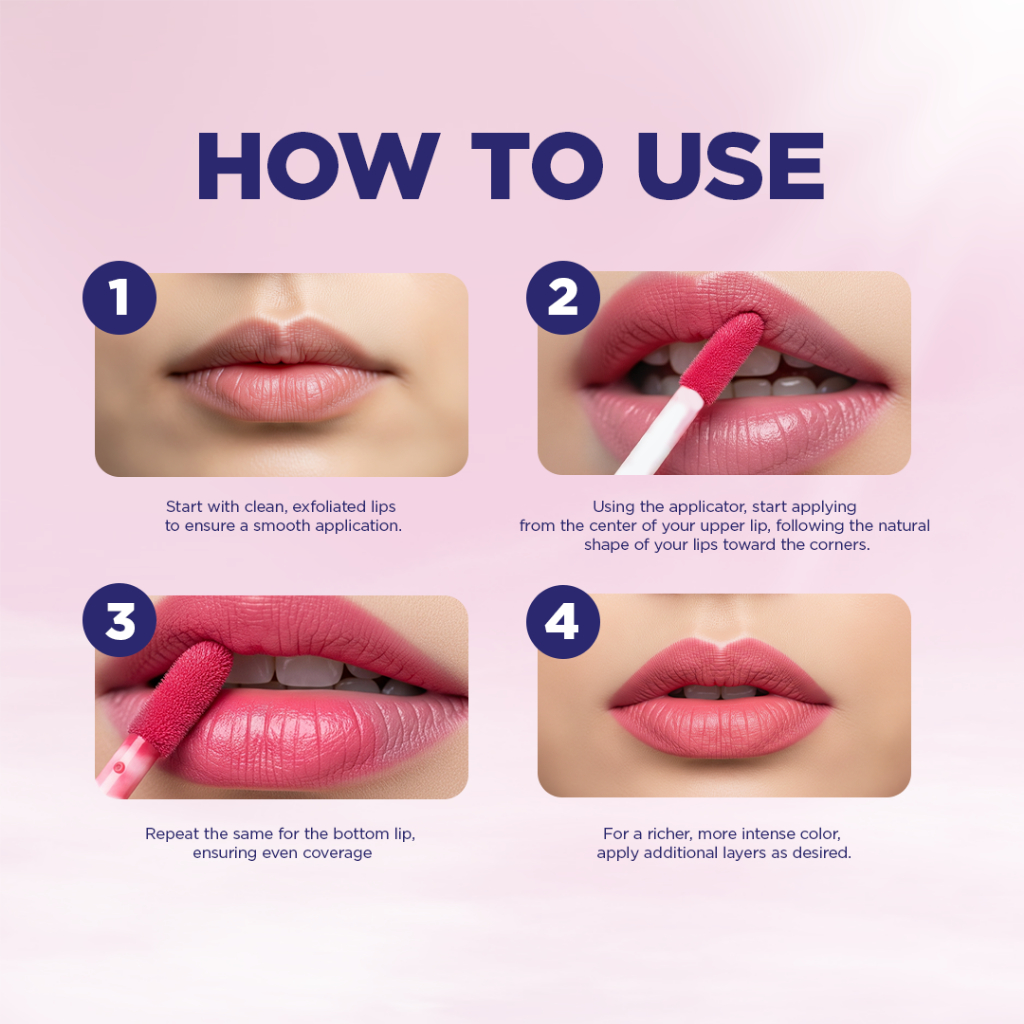 HOW TO USE

1

Start with clean, exfoliated lips to ensure a smooth application.

2

Using the applicator, start applying from the center of your upper lip, following the natural shape of your lips toward the corners.

3

Repeat the same for the bottom lip, ensuring even coverage

4

For a richer, more intense color, apply additional layers as desired.