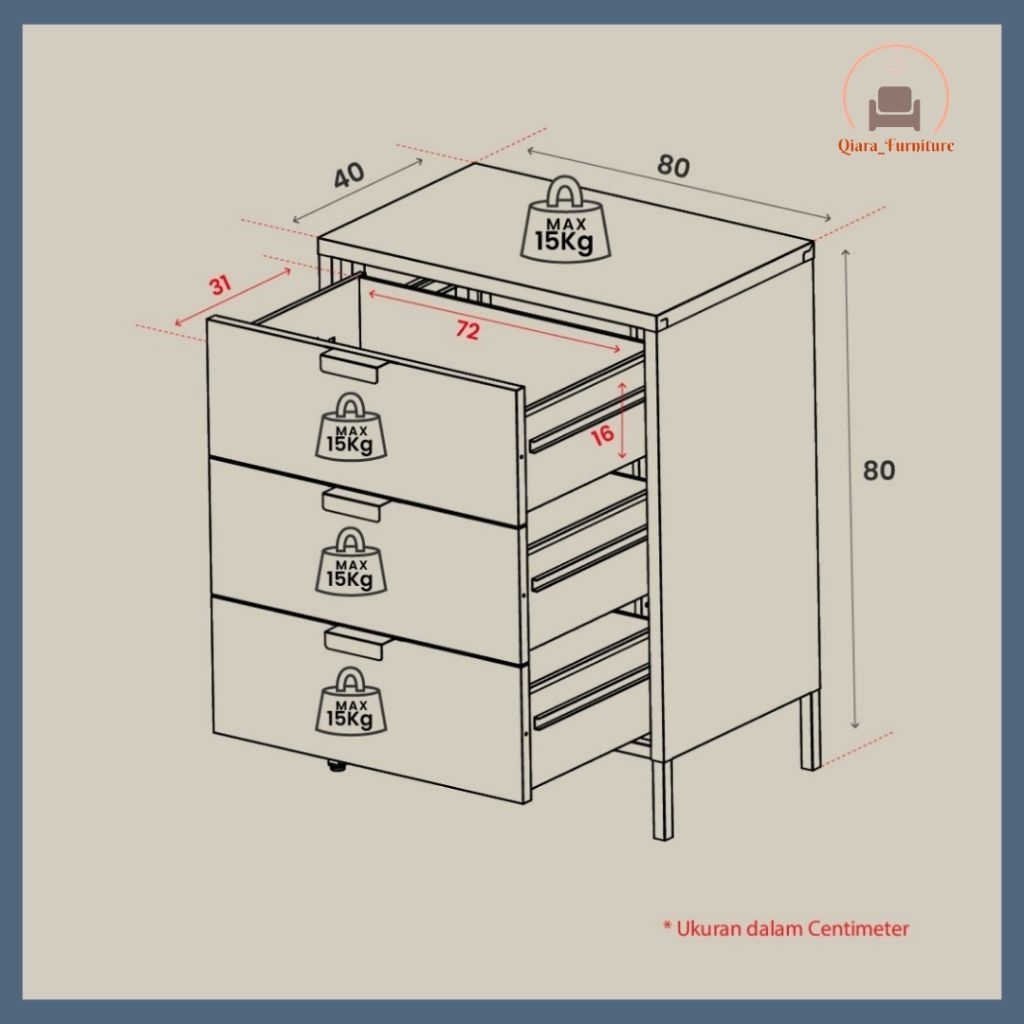 Qiara_Furniture

40

80

MAX
15Kg

31

72

MAX
15Kg

16

80

MAX
15Kg

MAX
15Kg

* Ukuran dalam Centimeter