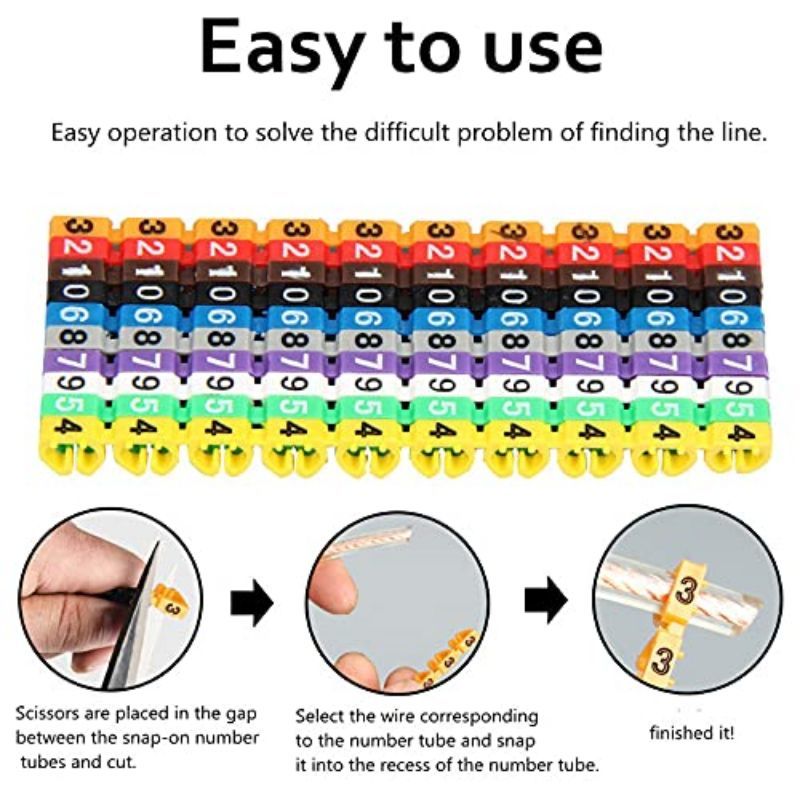 Easy to use

Easy operation to solve the difficult problem of finding the line.

3 3 3 3 3 3 3 3 3 3
2 2 2 2 2 2 2 2 2 2
1 1 1 1 1 1 1 1 1 1
0 0 0 0 0 0 0 0 0 0
6 6 6 6 6 6 6 6 6 6
8 8 8 8 8 8 8 8 8 8
7 7 7 7 7 7 7 7 7 7
9 9 9 9 9 9 9 9 9 9
5 5 5 5 5 5 5 5 5 5
4 4 4 4 4 4 4 4 4 4

3

3

3

3

Scissors are placed in the gap between the snap-on number tubes and cut.

Select the wire corresponding to the number tube and snap it into the recess of the number tube.

finished it!