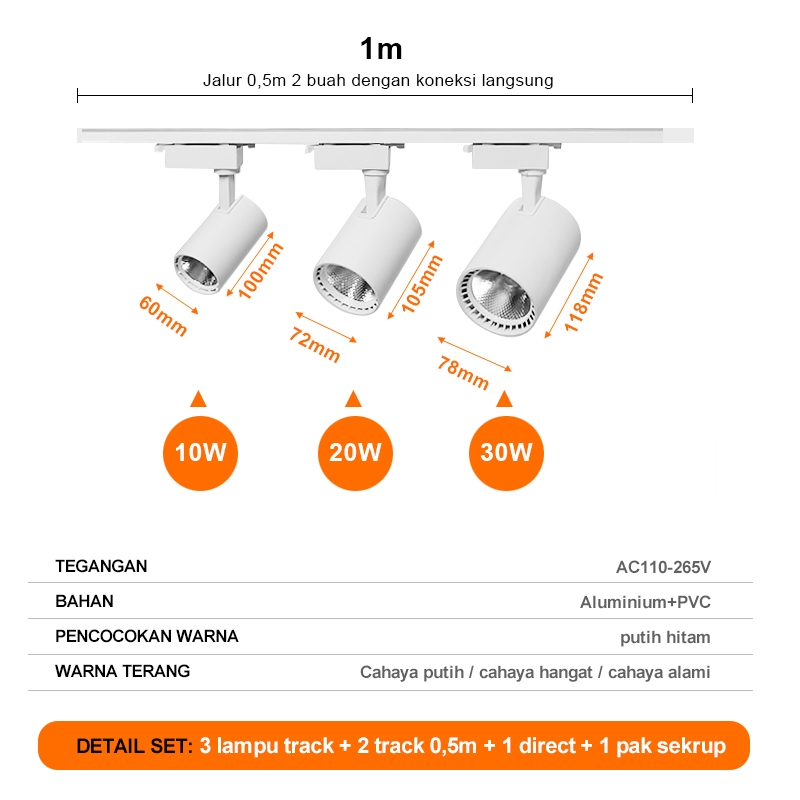 1m

Jalur 0,5m 2 buah dengan koneksi langsung

60mm
100mm
72mm
105mm
78mm
118mm

10W
20W
30W

| TEGANGAN | AC110-265V |
|---|---|
| BAHAN | Aluminium+PVC |
| PENCOCOKAN WARNA | putih hitam |
| WARNA TERANG | Cahaya putih / cahaya hangat / cahaya alami |

DETAIL SET: 3 lampu track + 2 track 0,5m + 1 direct + 1 pak sekrup