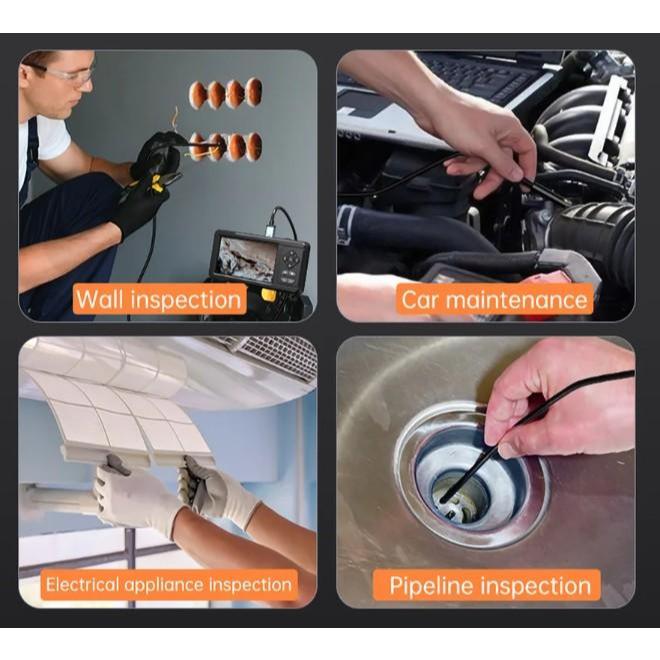 Wall inspection

Car maintenance

Electrical appliance inspection

Pipeline inspection