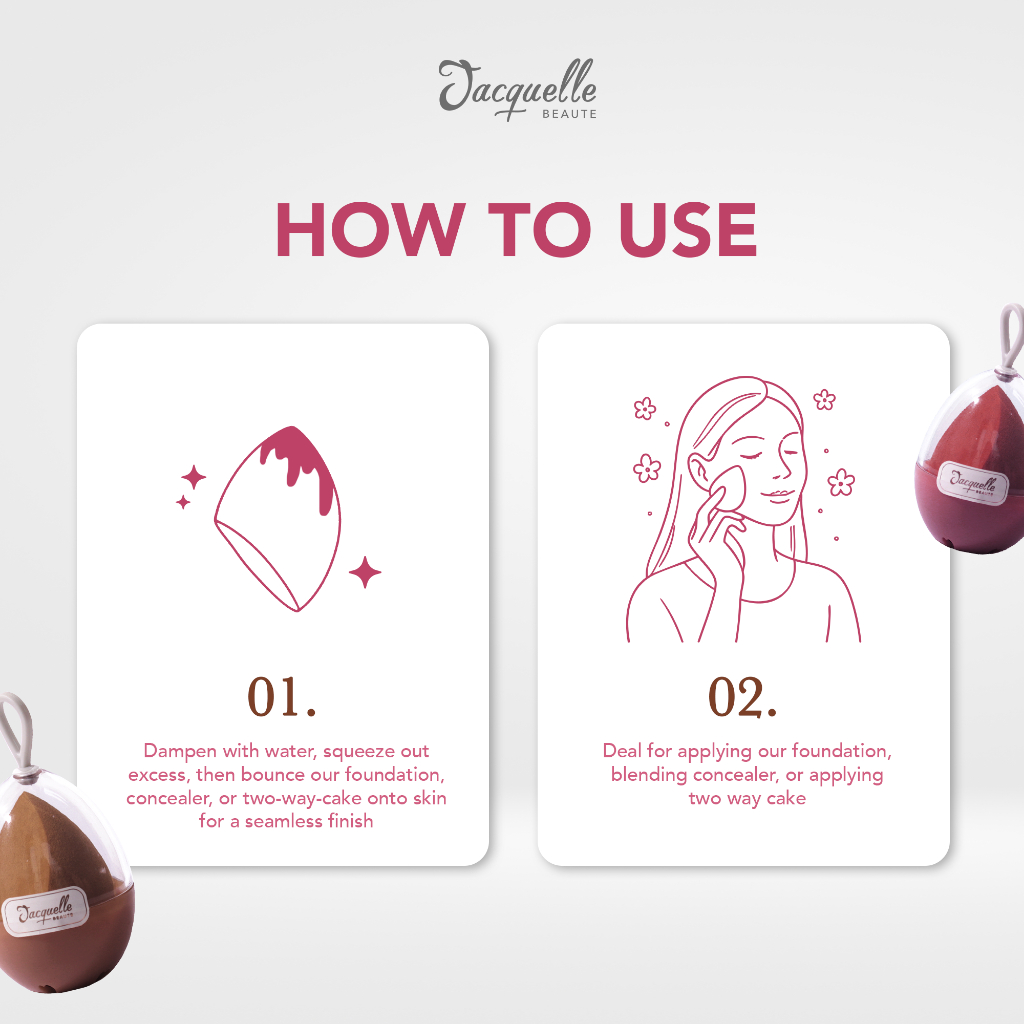 Jacquelle BEAUTE

HOW TO USE

01.

Dampen with water, squeeze out excess, then bounce our foundation, concealer, or two-way-cake onto skin for a seamless finish

02.

Deal for applying our foundation, blending concealer, or applying two way cake

Jacquelle BEAUTE

Jacquelle BEAUTE