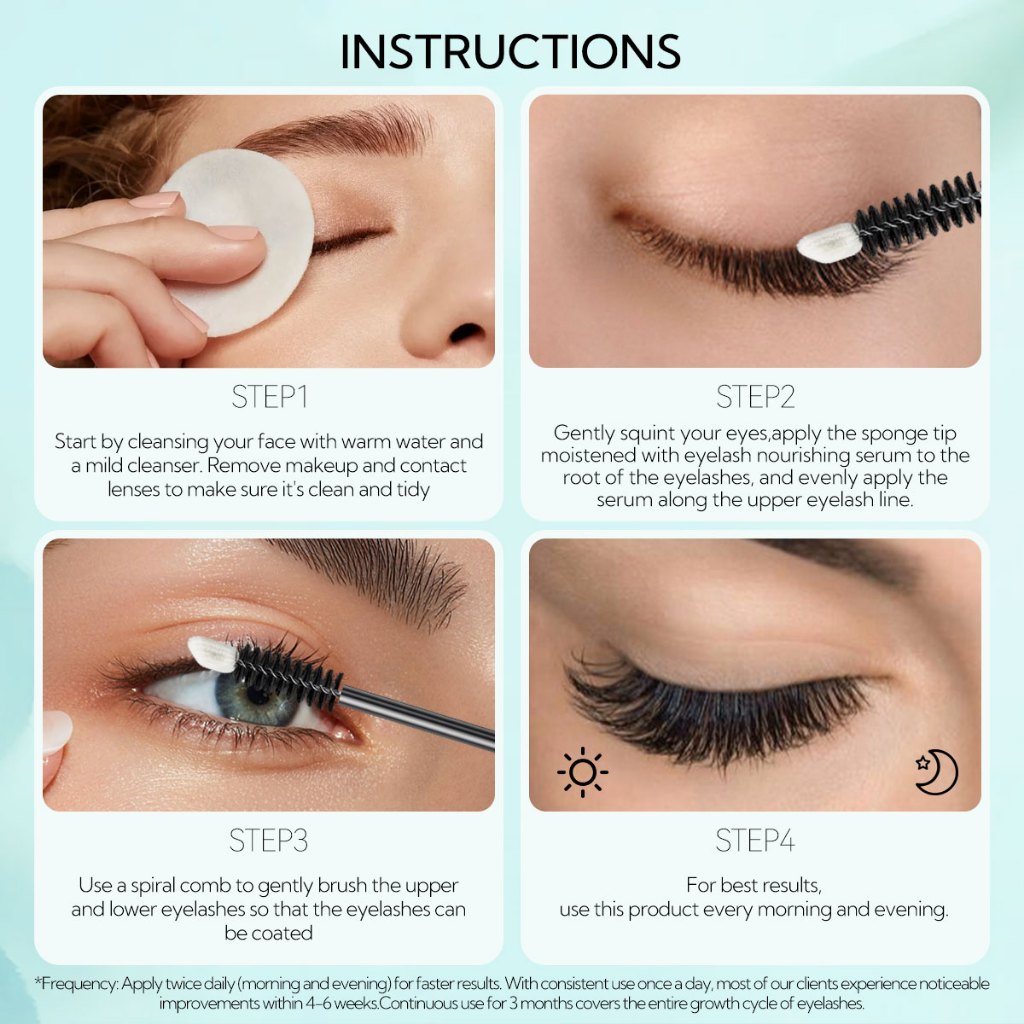 INSTRUCTIONS

STEP1

Start by cleansing your face with warm water and a mild cleanser. Remove makeup and contact lenses to make sure it's clean and tidy

STEP2

Gently squint your eyes,apply the sponge tip moistened with eyelash nourishing serum to the root of the eyelashes, and evenly apply the serum along the upper eyelash line.

STEP3

Use a spiral comb to gently brush the upper and lower eyelashes so that the eyelashes can be coated

STEP4

For best results, use this product every morning and evening.

*Frequency: Apply twice daily (morning and evening) for faster results. With consistent use once a day, most of our clients experience noticeable improvements within 4-6 weeks.Continuous use for 3 months covers the entire growth cycle of eyelashes.