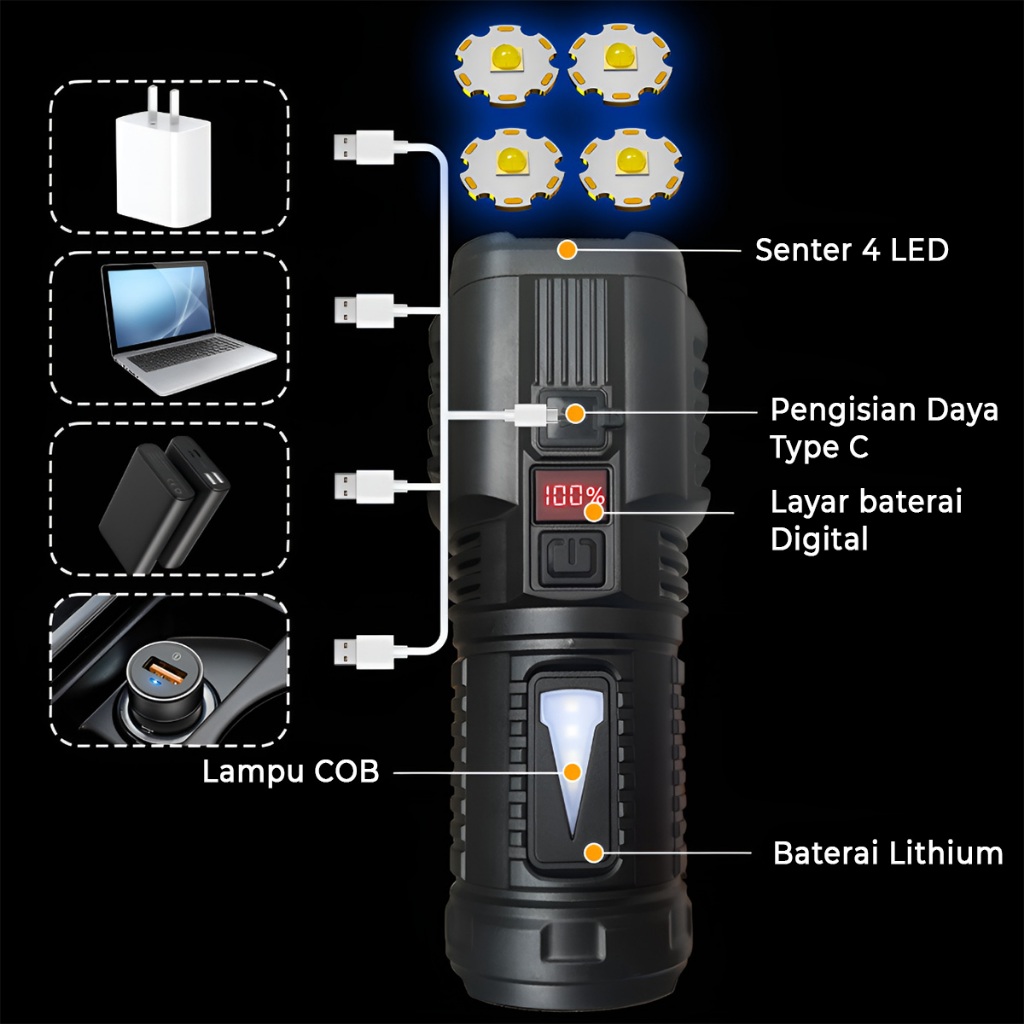 Senter 4 LED

Pengisian Daya Type C

100%

Layar baterai Digital

Lampu COB

Baterai Lithium