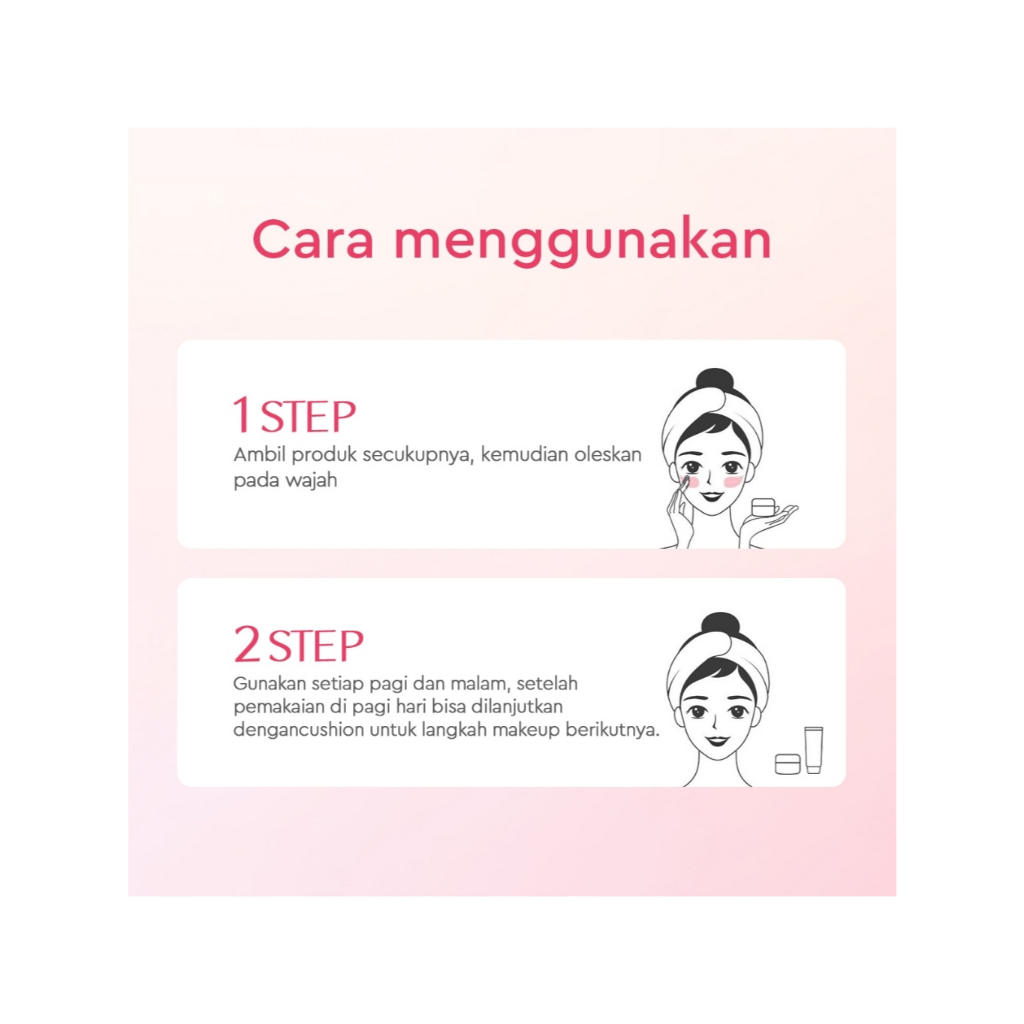 Cara menggunakan

1 STEP
Ambil produk secukupnya, kemudian oleskan pada wajah

2 STEP
Gunakan setiap pagi dan malam, setelah pemakaian di pagi hari bisa dilanjutkan dengancushion untuk langkah makeup berikutnya.