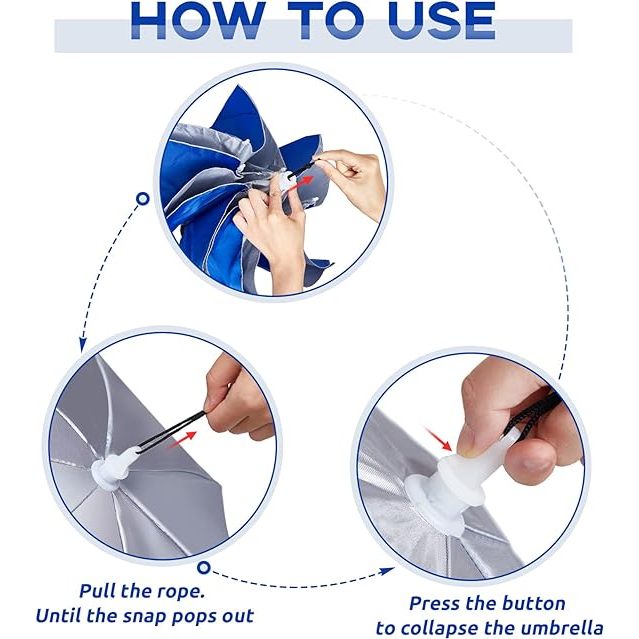 HOW TO USE

Pull the rope.
Until the snap pops out

Press the button
to collapse the umbrella