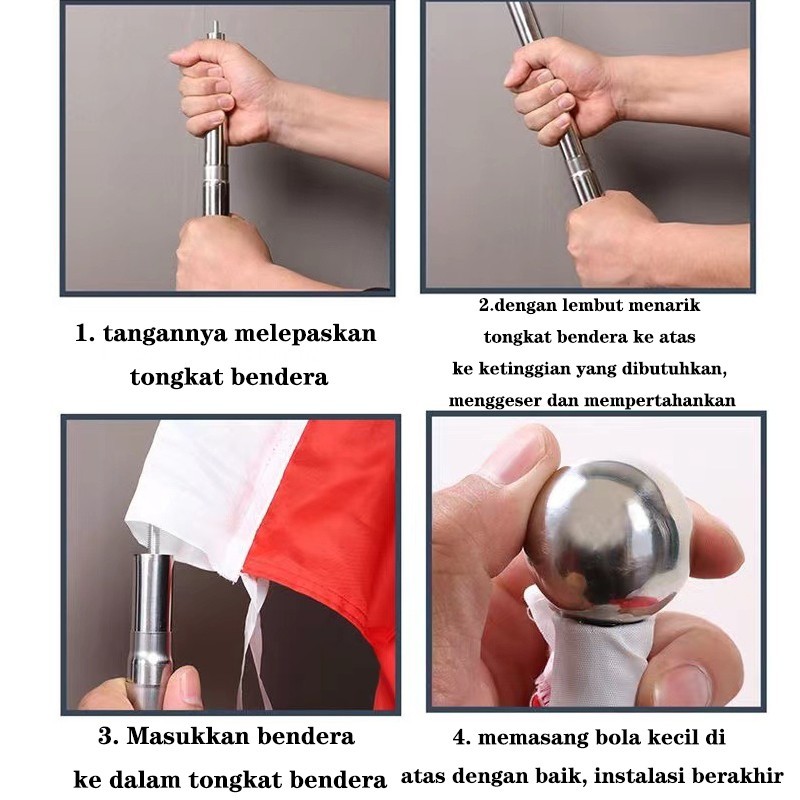 1. tangannya melepaskan tongkat bendera

2.dengan lembut menarik tongkat bendera ke atas ke ketinggian yang dibutuhkan, menggeser dan mempertahankan

3. Masukkan bendera ke dalam tongkat bendera

4. memasang bola kecil di atas dengan baik, instalasi berakhir