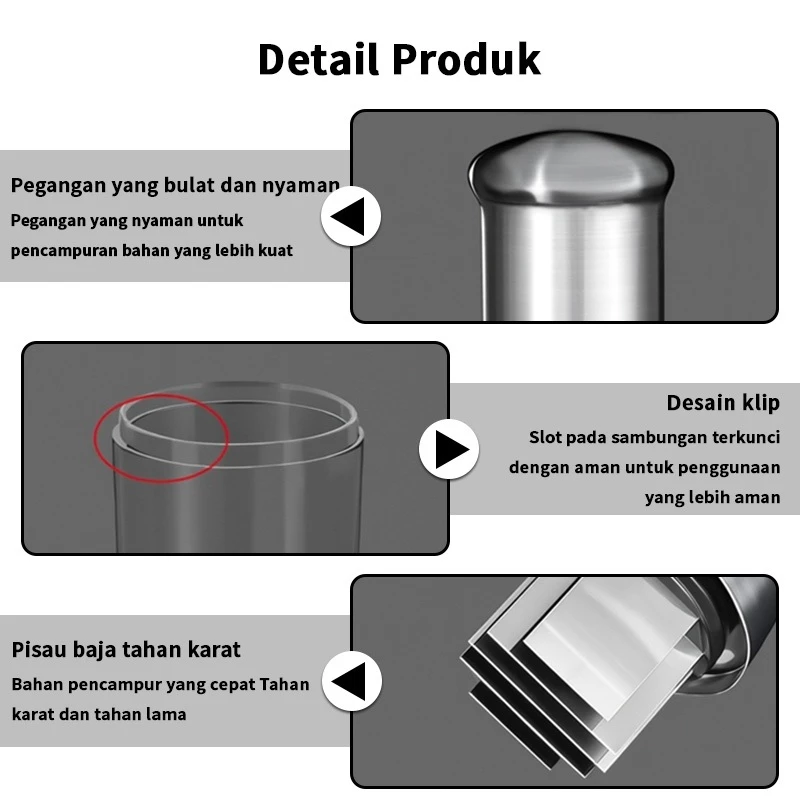 Detail Produk

Pegangan yang bulat dan nyaman
Pegangan yang nyaman untuk pencampuran bahan yang lebih kuat

Desain klip
Slot pada sambungan terkunci dengan aman untuk penggunaan yang lebih aman

Pisau baja tahan karat
Bahan pencampur yang cepat Tahan karat dan tahan lama