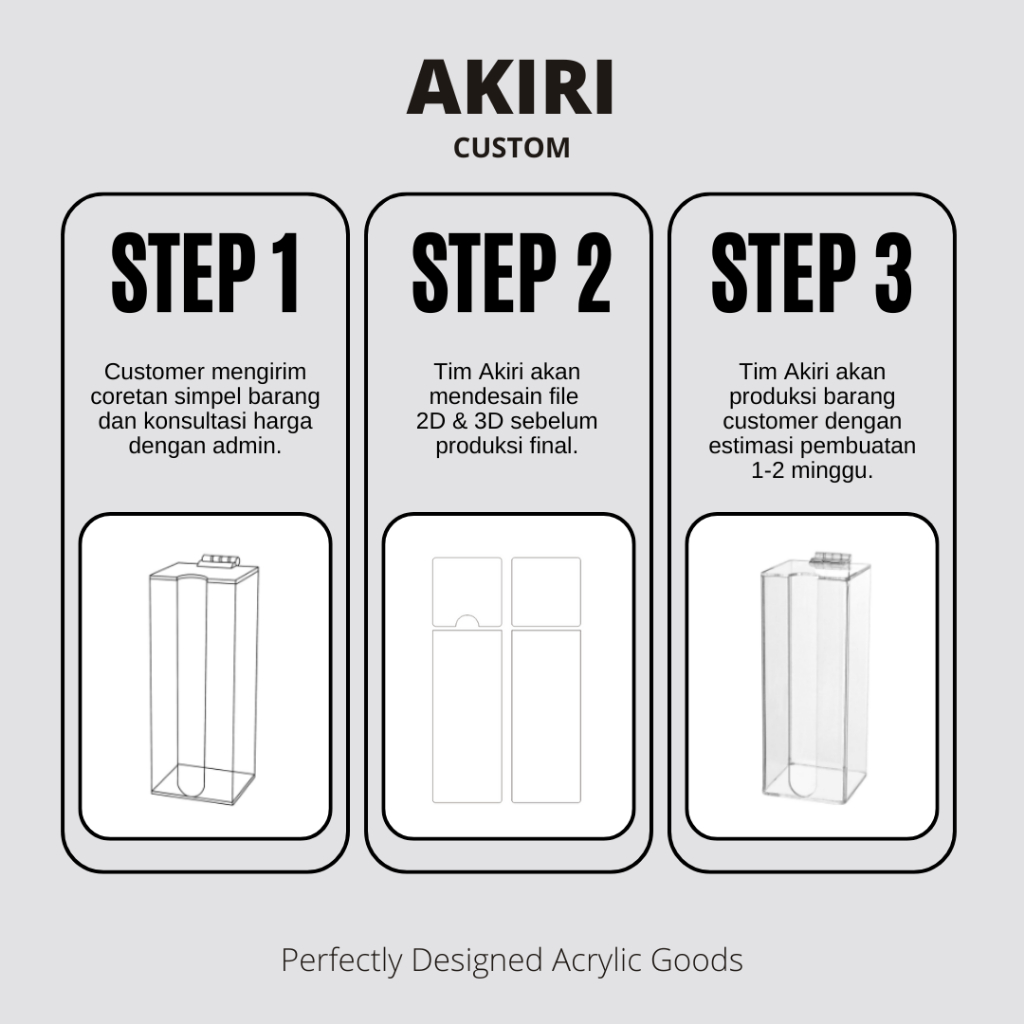 AKIRI

CUSTOM

STEP 1

Customer mengirim coretan simpel barang dan konsultasi harga dengan admin.

STEP 2

Tim Akiri akan mendesain file 2D & 3D sebelum produksi final.

STEP 3

Tim Akiri akan produksi barang customer dengan estimasi pembuatan 1-2 minggu.

Perfectly Designed Acrylic Goods