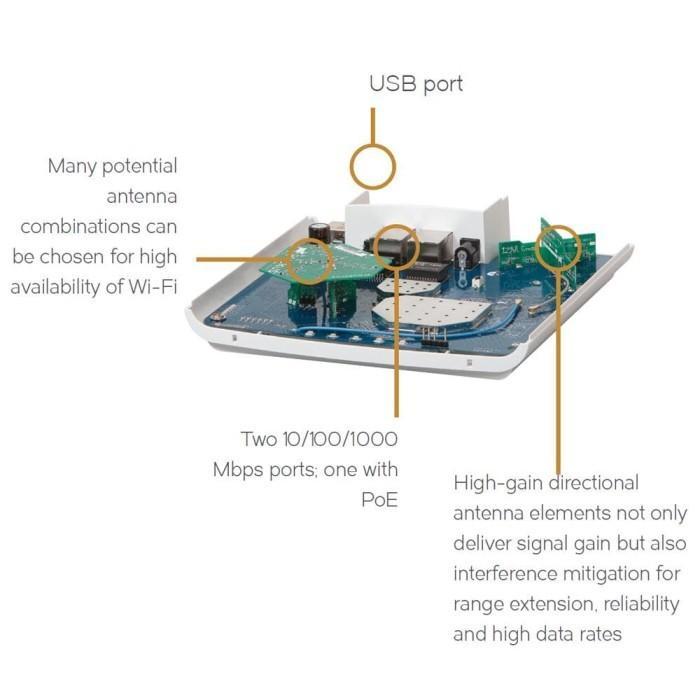 USB port

Many potential antenna combinations can be chosen for high availability of Wi-Fi

Two 10/100/1000 Mbps ports; one with PoE

High-gain directional antenna elements not only deliver signal gain but also interference mitigation for range extension, reliability and high data rates