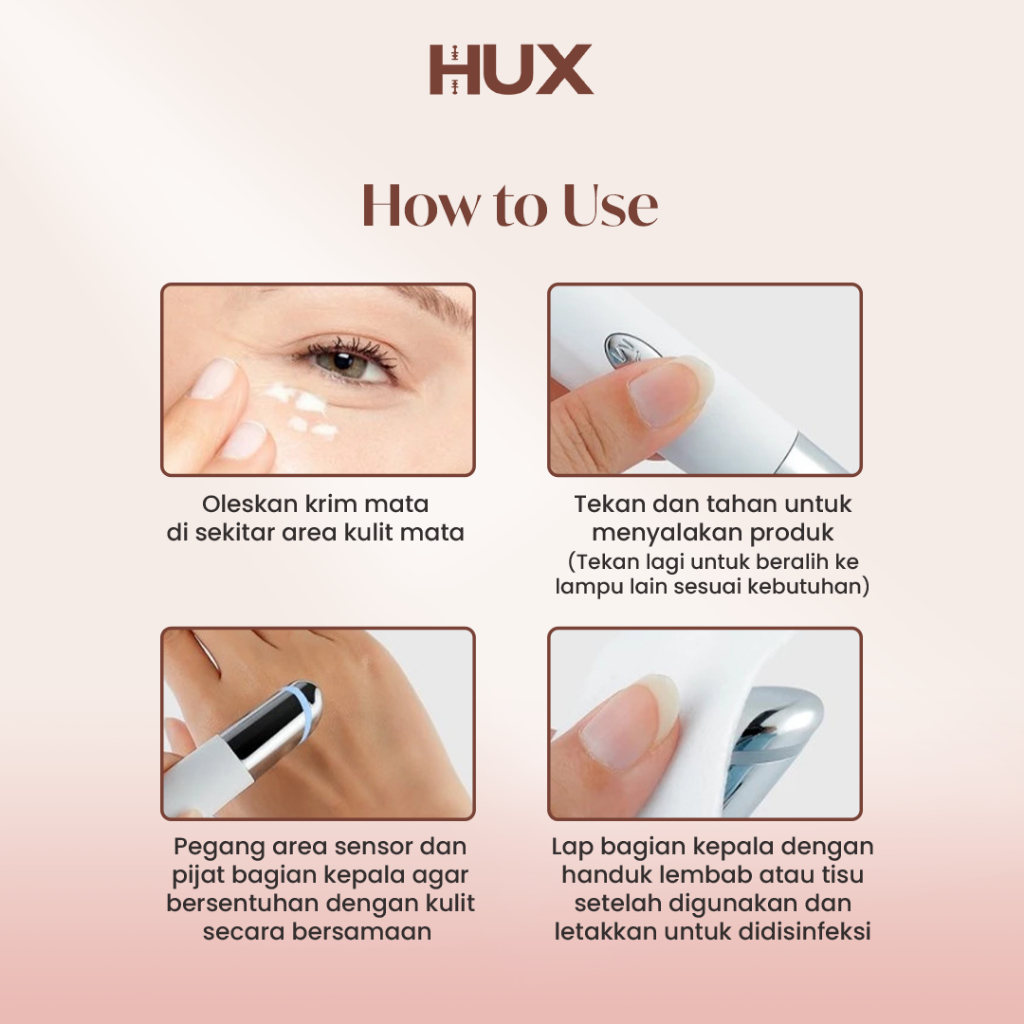 HUX

How to Use

Oleskan krim mata di sekitar area kulit mata

Tekan dan tahan untuk menyalakan produk
(Tekan lagi untuk beralih ke lampu lain sesuai kebutuhan)

Pegang area sensor dan pijat bagian kepala agar bersentuhan dengan kulit secara bersamaan

Lap bagian kepala dengan handuk lembab atau tisu setelah digunakan dan letakkan untuk didisinfeksi