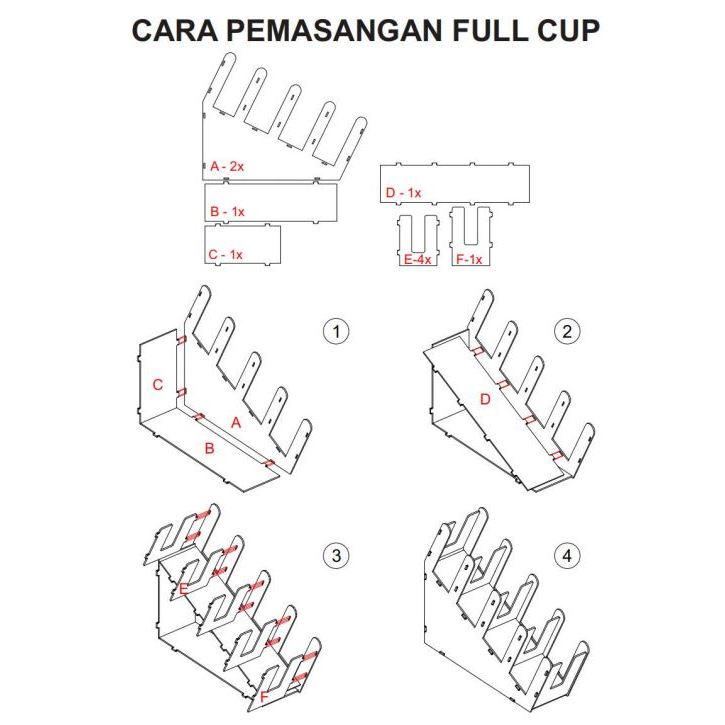 CARA PEMASANGAN FULL CUP

A - 2x
B - 1x
C - 1x
D - 1x
E-4x
F-1x

1
C
A
B

2
D

3
E
F

4