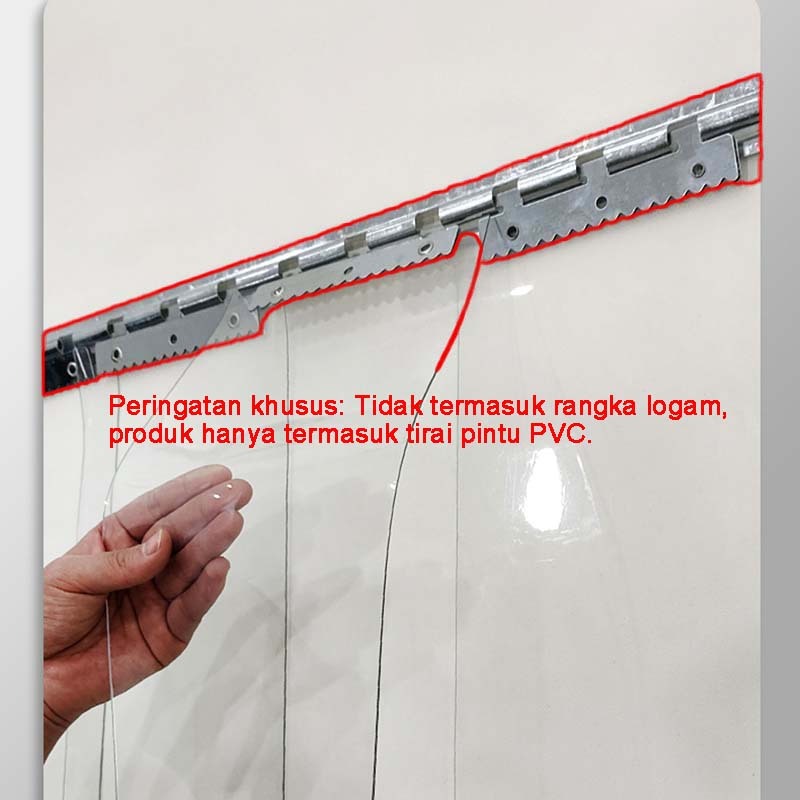 Peringatan khusus: Tidak termasuk rangka logam, produk hanya termasuk tirai pintu PVC.