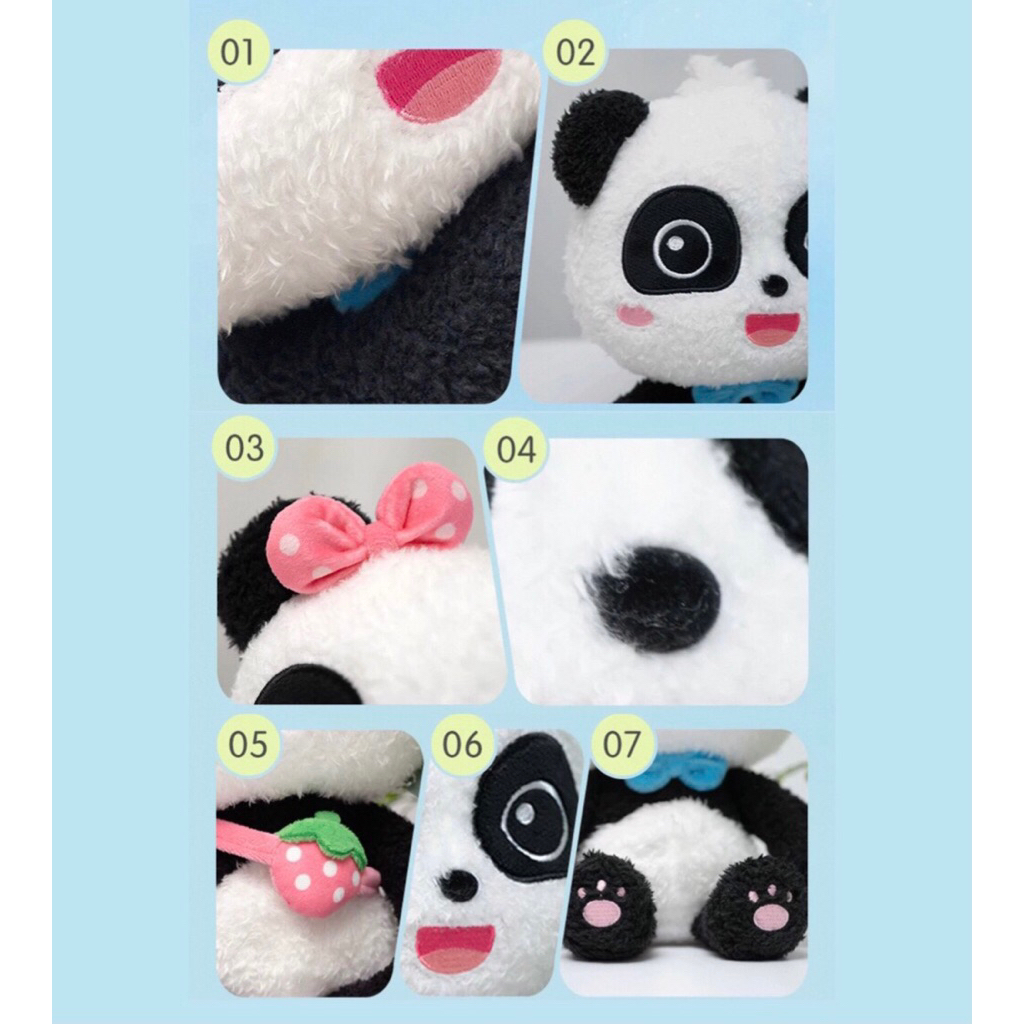 01
02
03
04
05
06
07