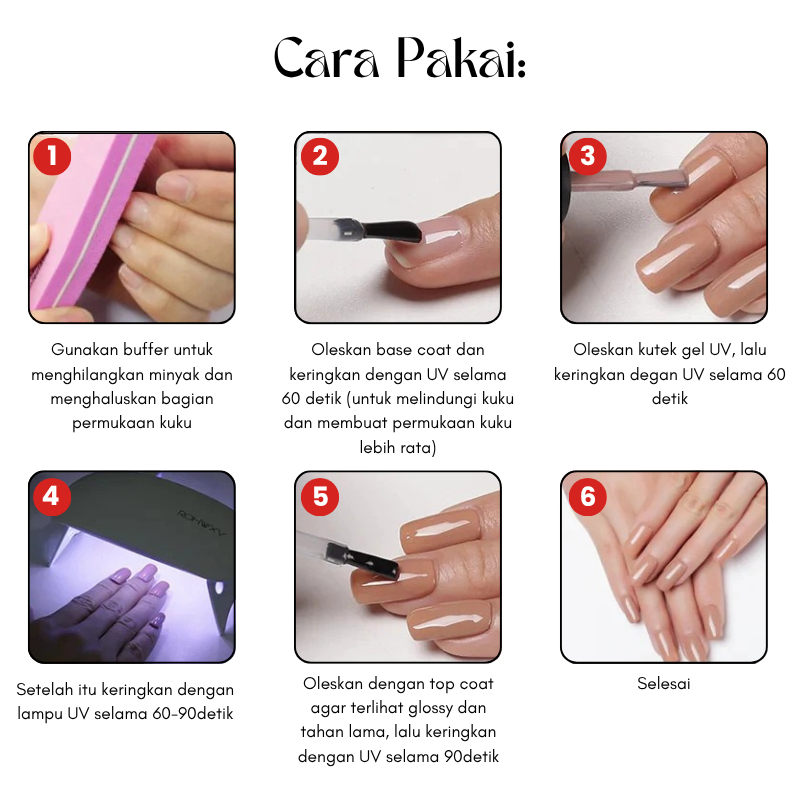 Cara Pakai:

1

Gunakan buffer untuk menghilangkan minyak dan menghaluskan bagian permukaan kuku

2

Oleskan base coat dan keringkan dengan UV selama 60 detik (untuk melindungi kuku dan membuat permukaan kuku lebih rata)

3

Oleskan kutek gel UV, lalu keringkan degan UV selama 60 detik

4

ROHWXY

Setelah itu keringkan dengan lampu UV selama 60-90detik

5

Oleskan dengan top coat agar terlihat glossy dan tahan lama, lalu keringkan dengan UV selama 90detik

6

Selesai