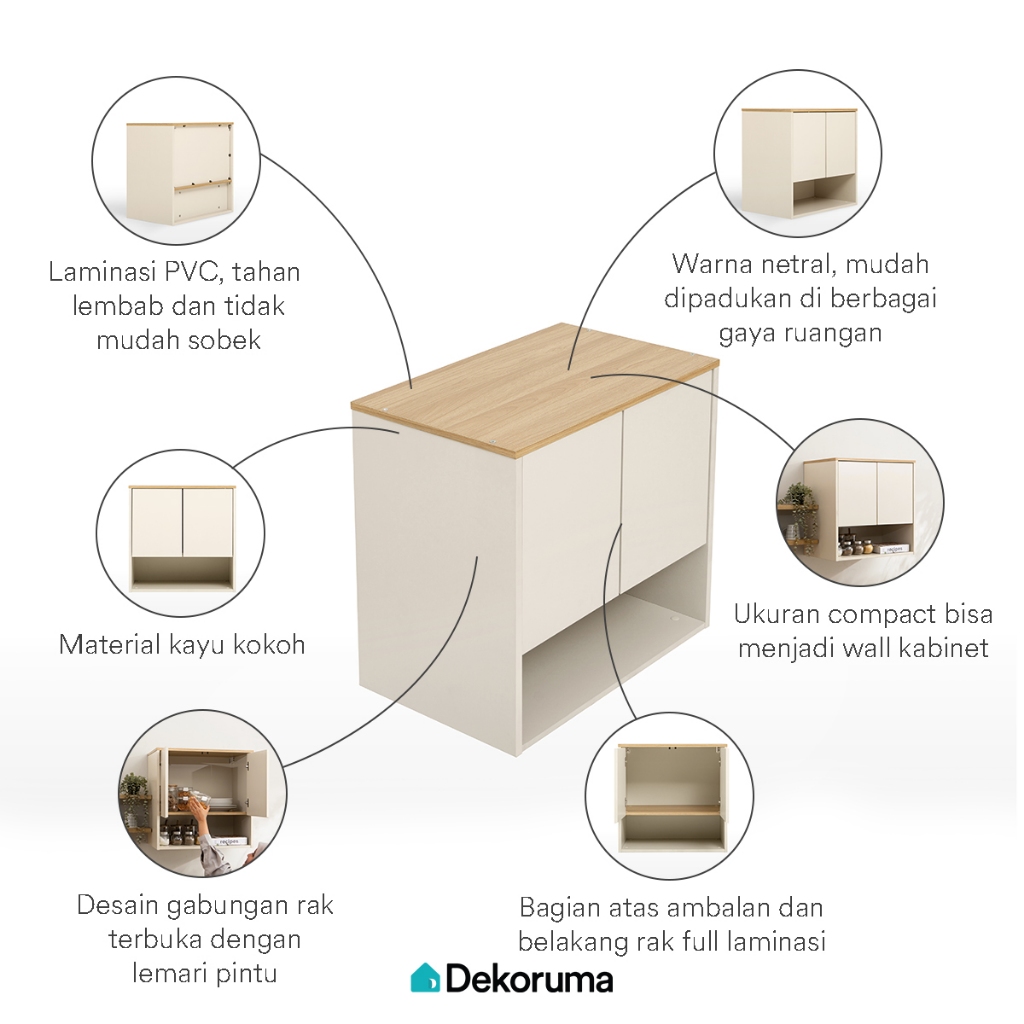 Laminasi PVC, tahan lembab dan tidak mudah sobek

Warna netral, mudah dipadukan di berbagai gaya ruangan

Material kayu kokoh

Ukuran compact bisa menjadi wall kabinet

Desain gabungan rak terbuka dengan lemari pintu

Bagian atas ambalan dan belakang rak full laminasi

Dekoruma