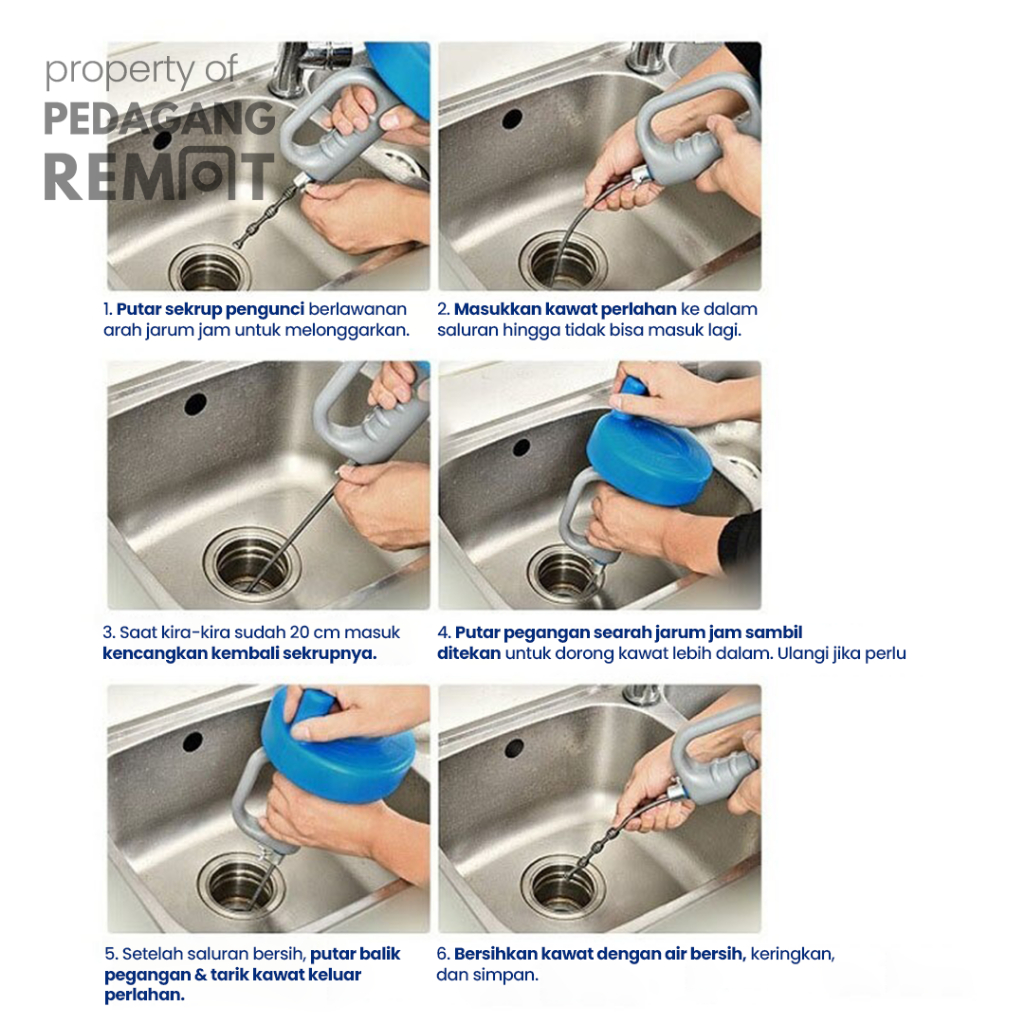 property of
PEDAGANG
REMOT

1. Putar sekrup pengunci berlawanan arah jarum jam untuk melonggarkan.

2. Masukkan kawat perlahan ke dalam saluran hingga tidak bisa masuk lagi.

3. Saat kira-kira sudah 20 cm masuk kencangkan kembali sekrupnya.

4. Putar pegangan searah jarum jam sambil ditekan untuk dorong kawat lebih dalam. Ulangi jika perlu

5. Setelah saluran bersih, putar balik pegangan & tarik kawat keluar perlahan.

6. Bersihkan kawat dengan air bersih, keringkan, dan simpan.