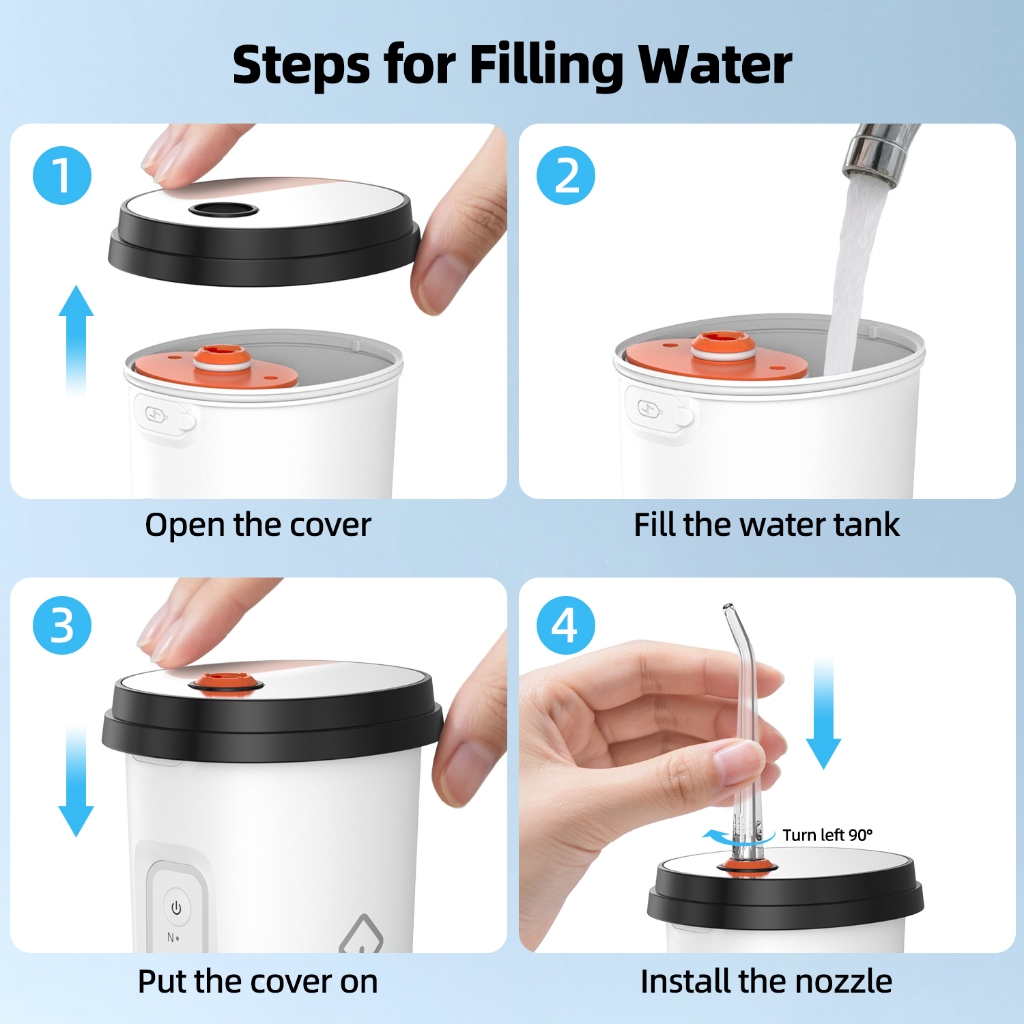 Steps for Filling Water

1

Open the cover

2

Fill the water tank

3

N

Put the cover on

4

Turn left 90°

Install the nozzle