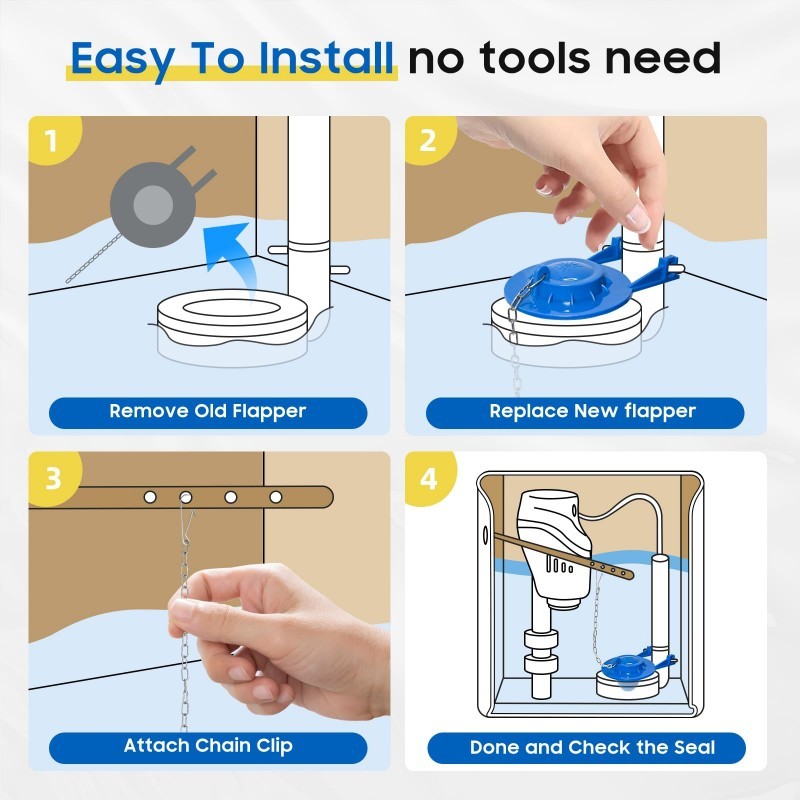 Easy To Install no tools need

1

Remove Old Flapper

2

Replace New flapper

3

Attach Chain Clip

4

Done and Check the Seal