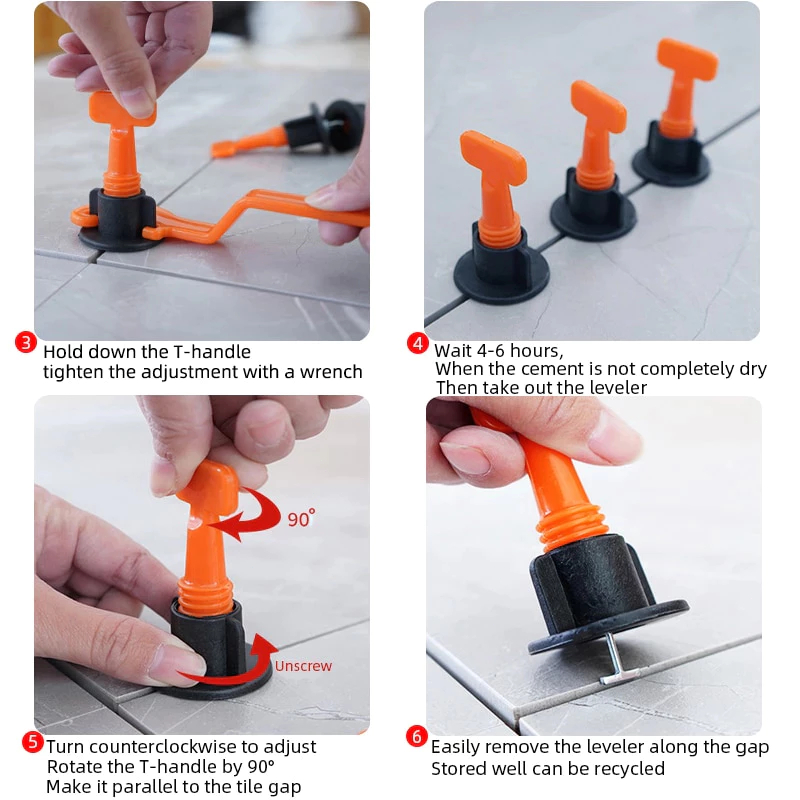 3 Hold down the T-handle
tighten the adjustment with a wrench

4 Wait 4-6 hours,
When the cement is not completely dry
Then take out the leveler

90°

Unscrew

5 Turn counterclockwise to adjust
Rotate the T-handle by 90°
Make it parallel to the tile gap

6 Easily remove the leveler along the gap
Stored well can be recycled