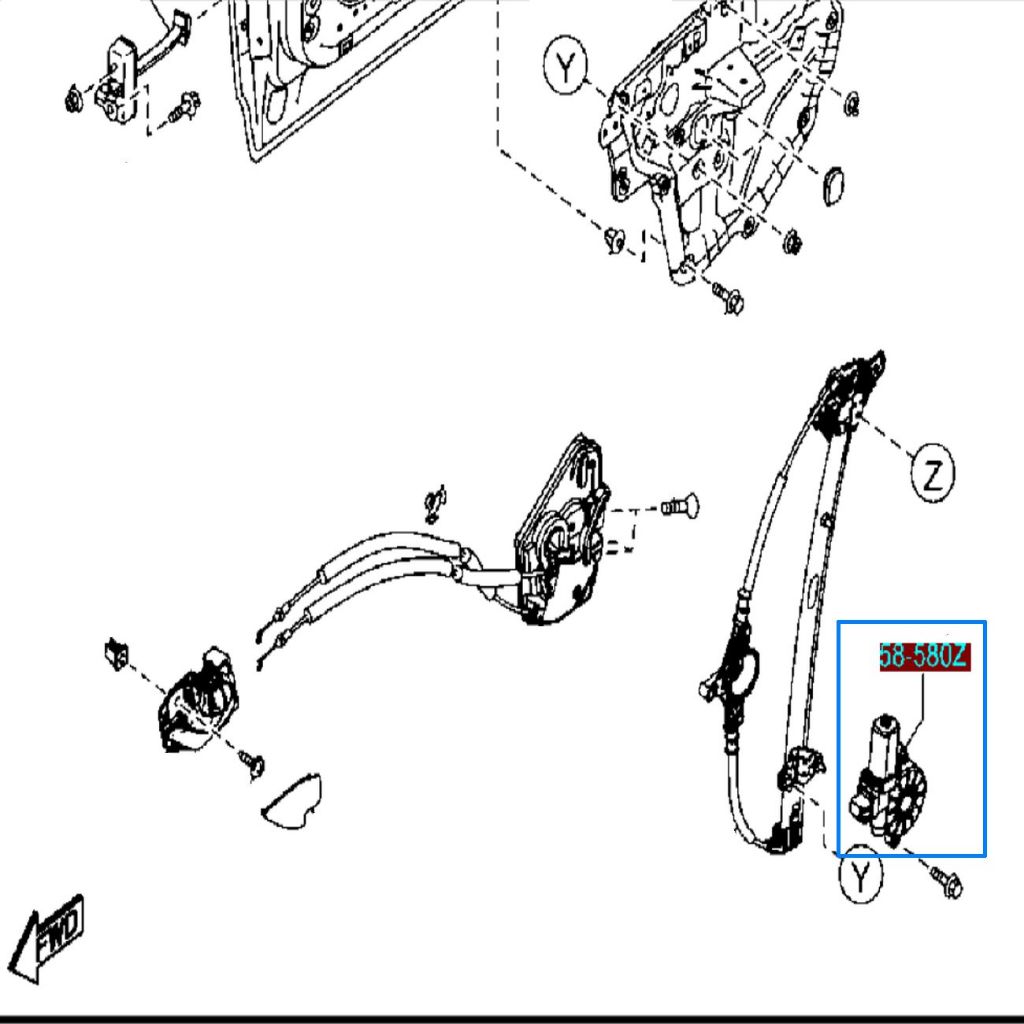 Y

Z

58-580Z

Y

FWD