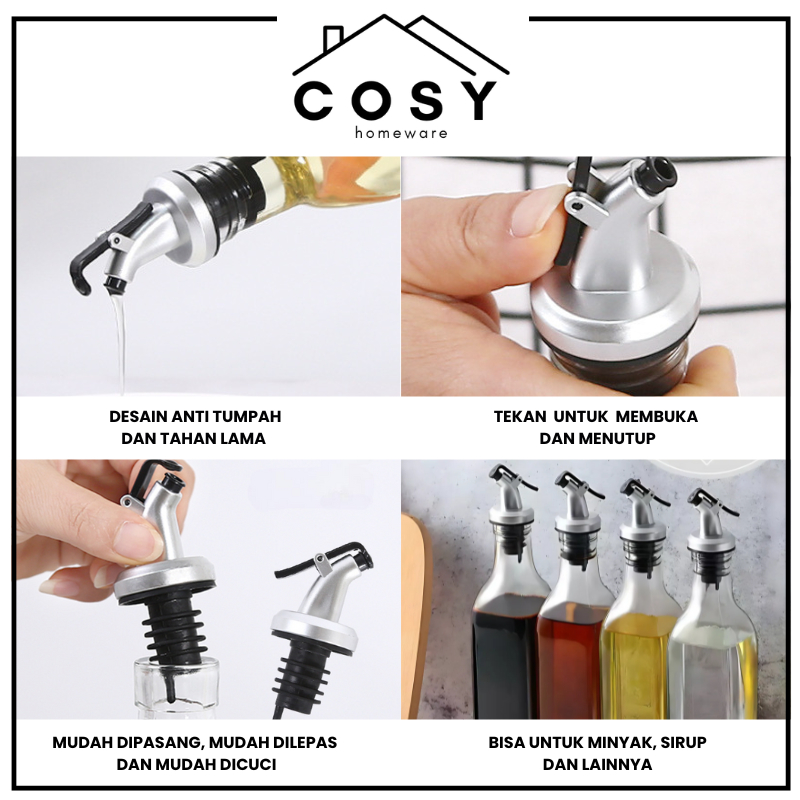 COSY
homeware

DESAIN ANTI TUMPAH DAN TAHAN LAMA

TEKAN UNTUK MEMBUKA DAN MENUTUP

MUDAH DIPASANG, MUDAH DILEPAS DAN MUDAH DICUCI

BISA UNTUK MINYAK, SIRUP DAN LAINNYA