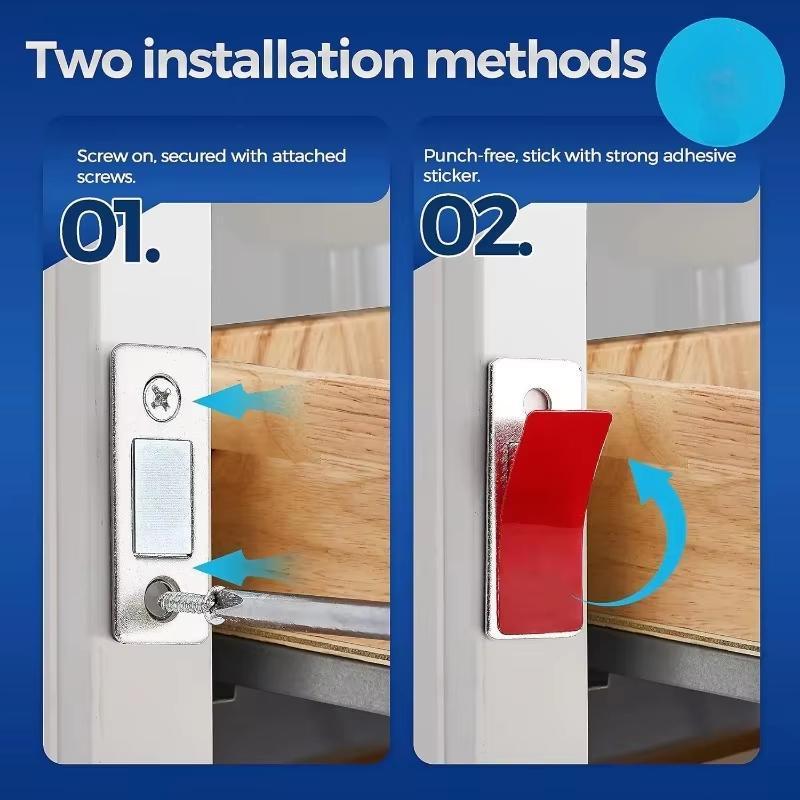 Two installation methods

Screw on, secured with attached screws.

01.

Punch-free, stick with strong adhesive sticker.

02.