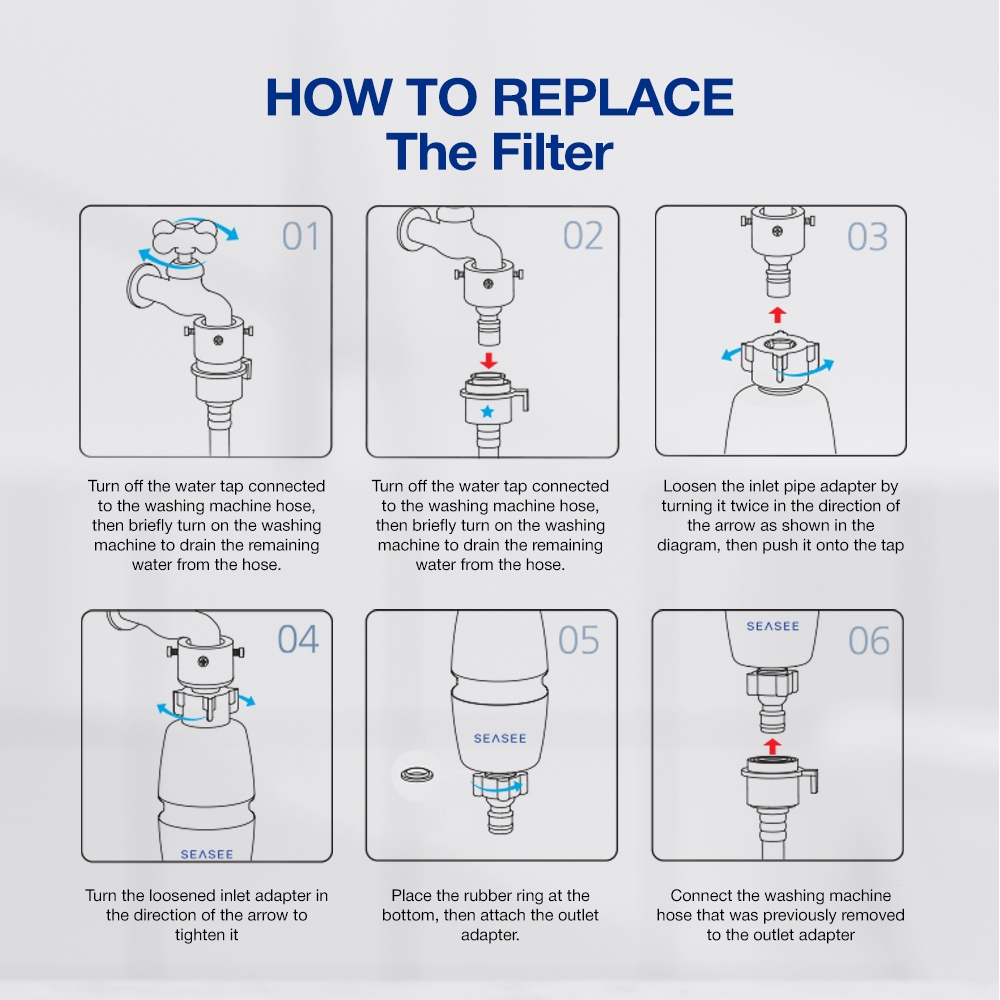 HOW TO REPLACE
The Filter

01

Turn off the water tap connected to the washing machine hose, then briefly turn on the washing machine to drain the remaining water from the hose.

02

Turn off the water tap connected to the washing machine hose, then briefly turn on the washing machine to drain the remaining water from the hose.

03

Loosen the inlet pipe adapter by turning it twice in the direction of the arrow as shown in the diagram, then push it onto the tap

04

SEASEE

Turn the loosened inlet adapter in the direction of the arrow to tighten it

05

SEASEE

Place the rubber ring at the bottom, then attach the outlet adapter.

06

SEASEE

Connect the washing machine hose that was previously removed to the outlet adapter