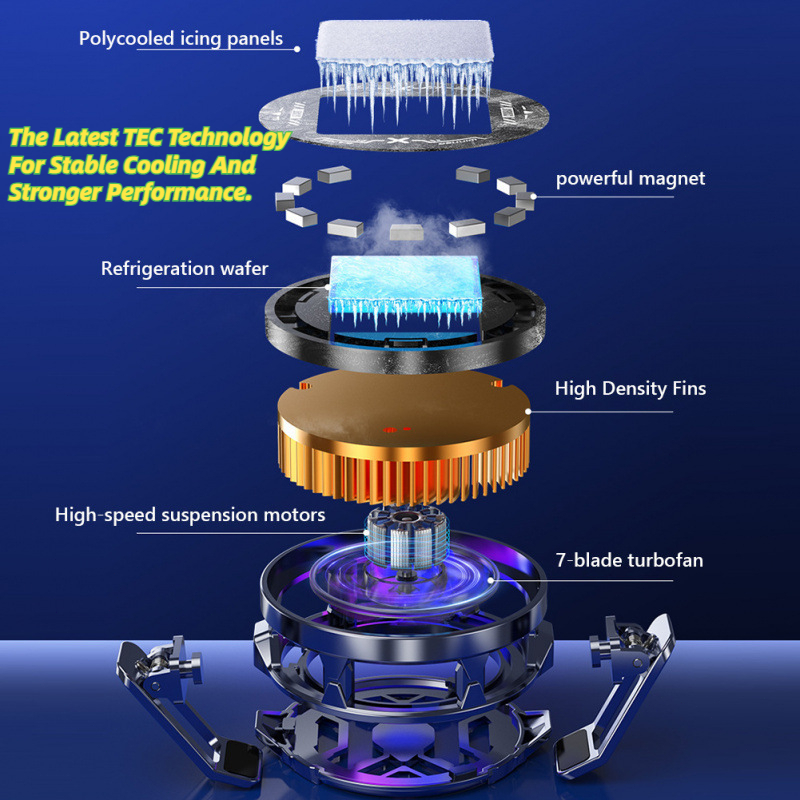 Polycooled icing panels

The Latest TEC Technology For Stable Cooling And Stronger Performance.

powerful magnet

Refrigeration wafer

High Density Fins

High-speed suspension motors

7-blade turbofan