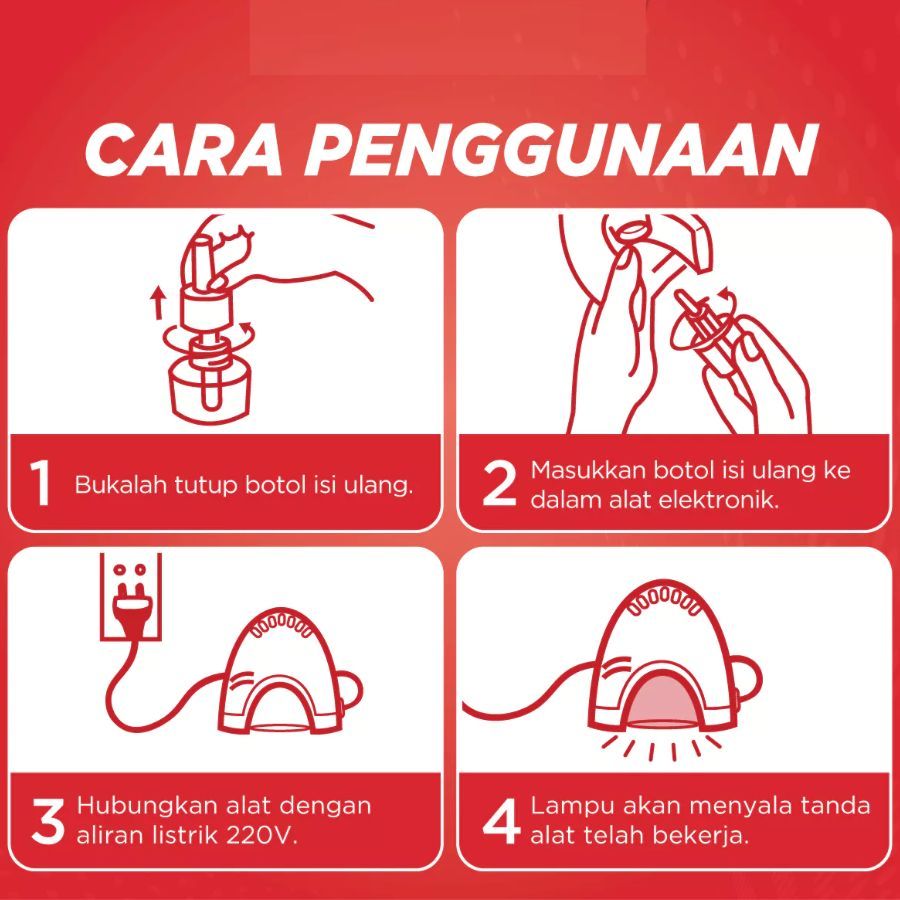 CARA PENGGUNAAN

1 Bukalah tutup botol isi ulang.

2 Masukkan botol isi ulang ke dalam alat elektronik.

3 Hubungkan alat dengan aliran listrik 220V.

4 Lampu akan menyala tanda alat telah bekerja.