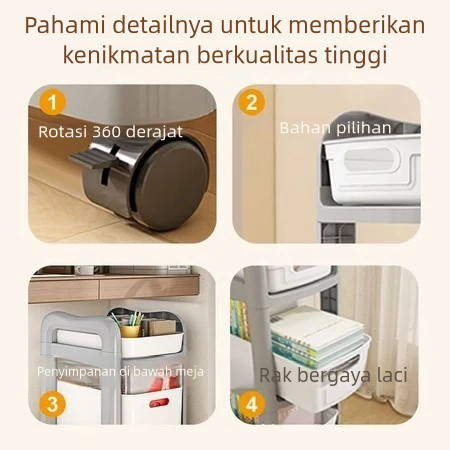 Pahami detailnya untuk memberikan kenikmatan berkualitas tinggi

1
Rotasi 360 derajat

2
Bahan pilihan

Penyimpanan di bawah meja
3

Rak bergaya laci
4