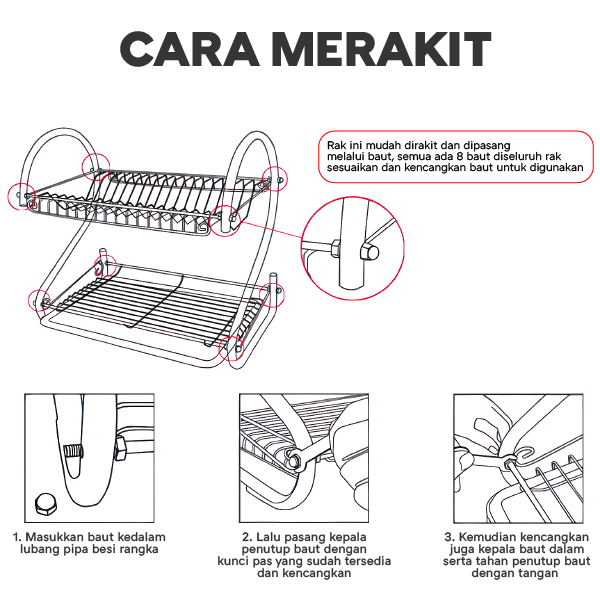 CARA MERAKIT

Rak ini mudah dirakit dan dipasang melalui baut, semua ada 8 baut diseluruh rak sesuaikan dan kencangkan baut untuk digunakan

1. Masukkan baut kedalam lubang pipa besi rangka

2. Lalu pasang kepala penutup baut dengan kunci pas yang sudah tersedia dan kencangkan

3. Kemudian kencangkan juga kepala baut dalam serta tahan penutup baut dengan tangan