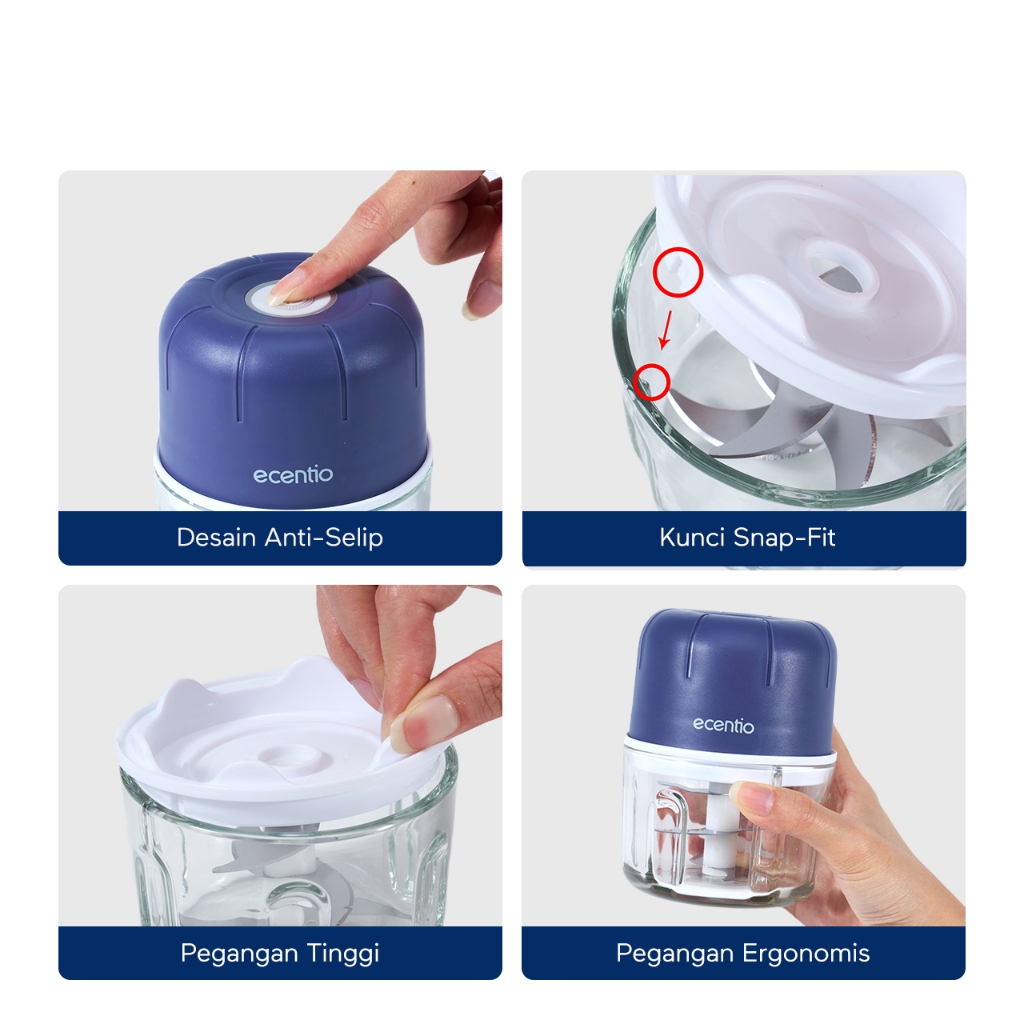 ecentio

Desain Anti-Selip

Kunci Snap-Fit

Pegangan Tinggi

ecentio

Pegangan Ergonomis