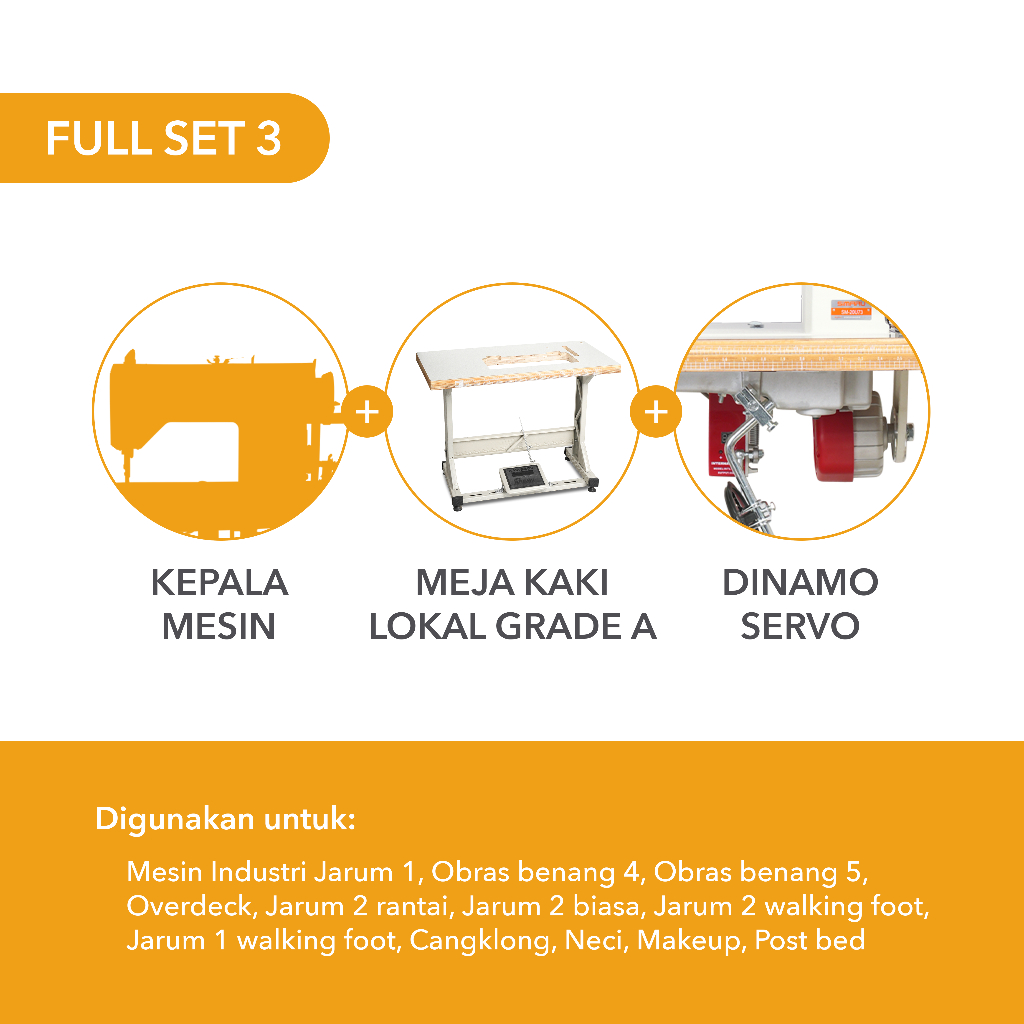 FULL SET 3

+

+

KEPALA MESIN

MEJA KAKI LOKAL GRADE A

DINAMO SERVO

Digunakan untuk:

Mesin Industri Jarum 1, Obras benang 4, Obras benang 5, Overdeck, Jarum 2 rantai, Jarum 2 biasa, Jarum 2 walking foot, Jarum 1 walking foot, Cangklong, Neci, Makeup, Post bed