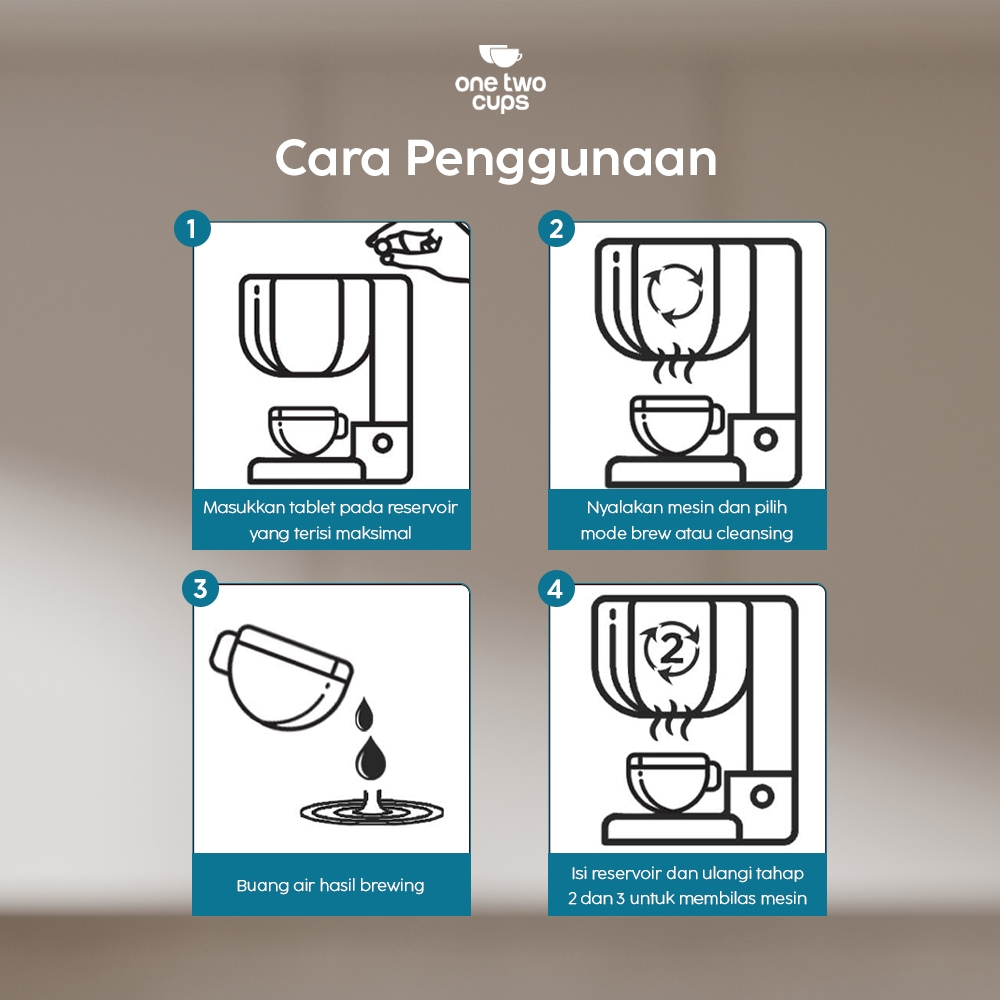 one two cups

Cara Penggunaan

1

Masukkan tablet pada reservoir yang terisi maksimal

2

Nyalakan mesin dan pilih mode brew atau cleansing

3

Buang air hasil brewing

4

2

Isi reservoir dan ulangi tahap 2 dan 3 untuk membilas mesin