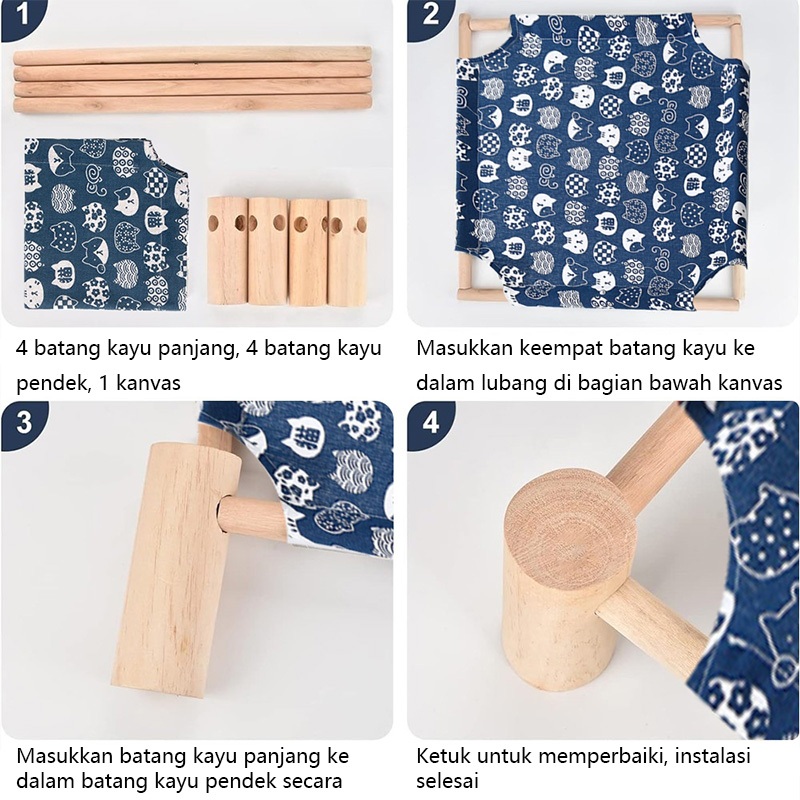 1

4 batang kayu panjang, 4 batang kayu pendek, 1 kanvas

2

Masukkan keempat batang kayu ke dalam lubang di bagian bawah kanvas

3

Masukkan batang kayu panjang ke dalam batang kayu pendek secara

4

Ketuk untuk memperbaiki, instalasi selesai