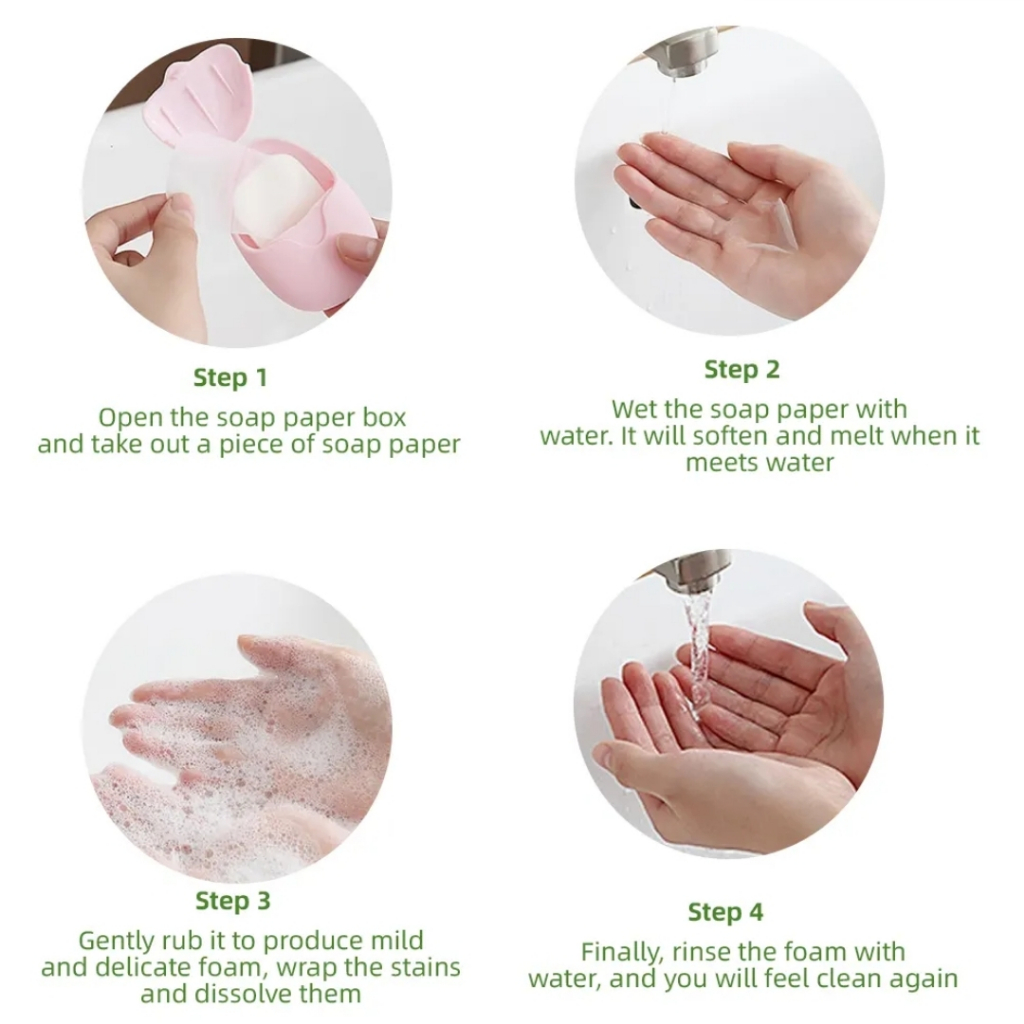 Step 1

Open the soap paper box and take out a piece of soap paper

Step 2

Wet the soap paper with water. It will soften and melt when it meets water

Step 3

Gently rub it to produce mild and delicate foam, wrap the stains and dissolve them

Step 4

Finally, rinse the foam with water, and you will feel clean again