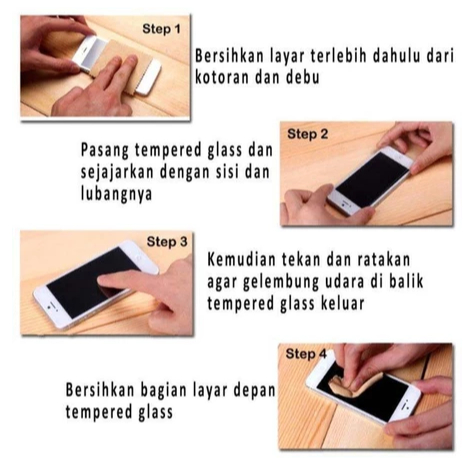 Step 1

Bersihkan layar terlebih dahulu dari kotoran dan debu

Step 2

Pasang tempered glass dan sejajarkan dengan sisi dan lubangnya

Step 3

Kemudian tekan dan ratakan agar gelembung udara di balik tempered glass keluar

Step 4

Bersihkan bagian layar depan tempered glass