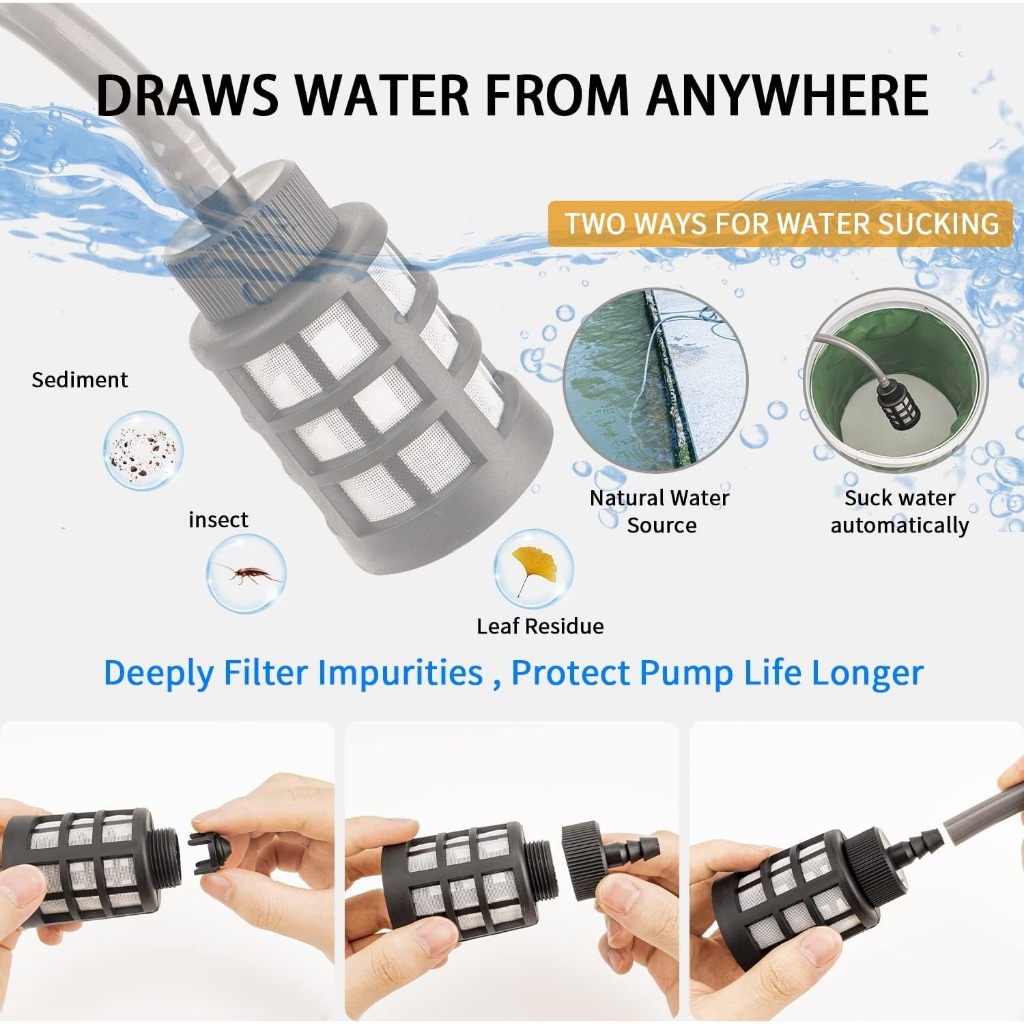 DRAWS WATER FROM ANYWHERE

TWO WAYS FOR WATER SUCKING

Sediment

insect

Leaf Residue

Natural Water Source

Suck water automatically

Deeply Filter Impurities , Protect Pump Life Longer