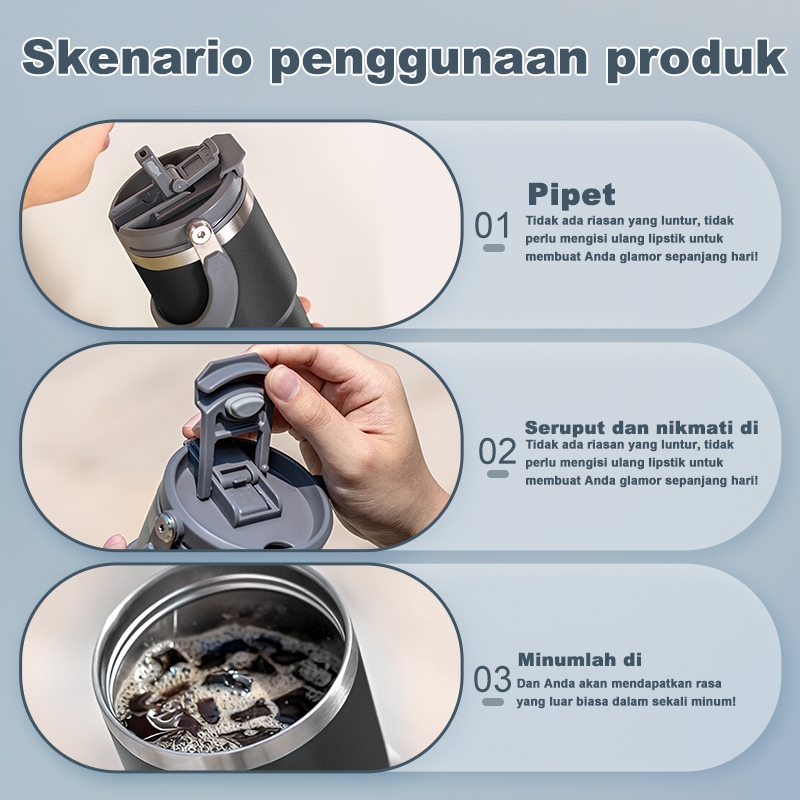 Skenario penggunaan produk

01
Pipet
Tidak ada riasan yang luntur, tidak perlu mengisi ulang lipstik untuk membuat Anda glamor sepanjang hari!

02
Seruput dan nikmati di
Tidak ada riasan yang luntur, tidak perlu mengisi ulang lipstik untuk membuat Anda glamor sepanjang hari!

03
Minumlah di
Dan Anda akan mendapatkan rasa yang luar biasa dalam sekali minum!