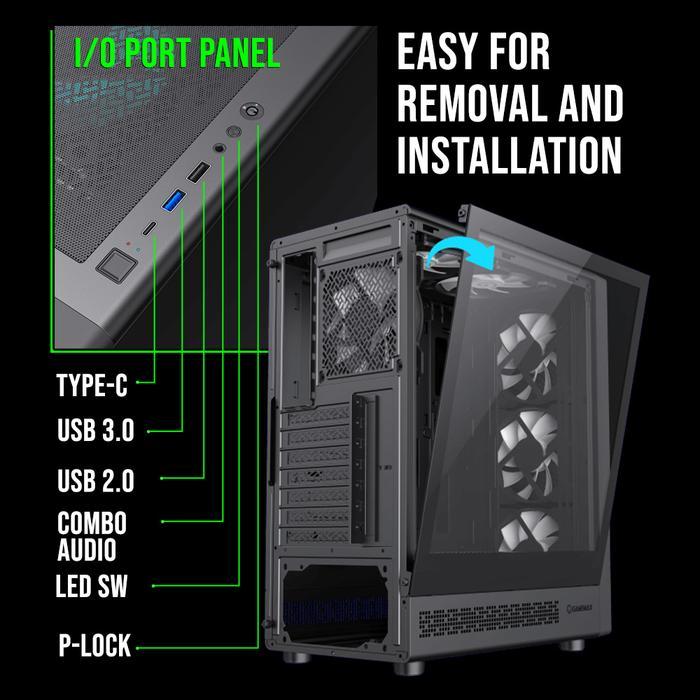 I/O PORT PANEL

EASY FOR REMOVAL AND INSTALLATION

TYPE-C

USB 3.0

USB 2.0

COMBO AUDIO

LED SW

P-LOCK

GAMEMAX