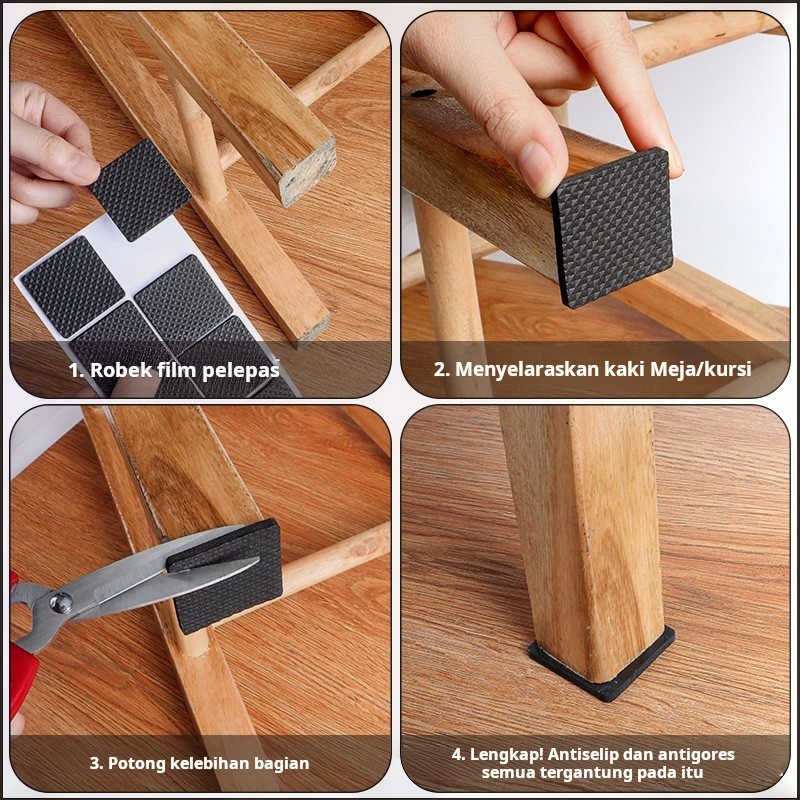 1. Robek film pelepas

2. Menyelaraskan kaki Meja/kursi

3. Potong kelebihan bagian

4. Lengkap! Antiselip dan antigores semua tergantung pada itu